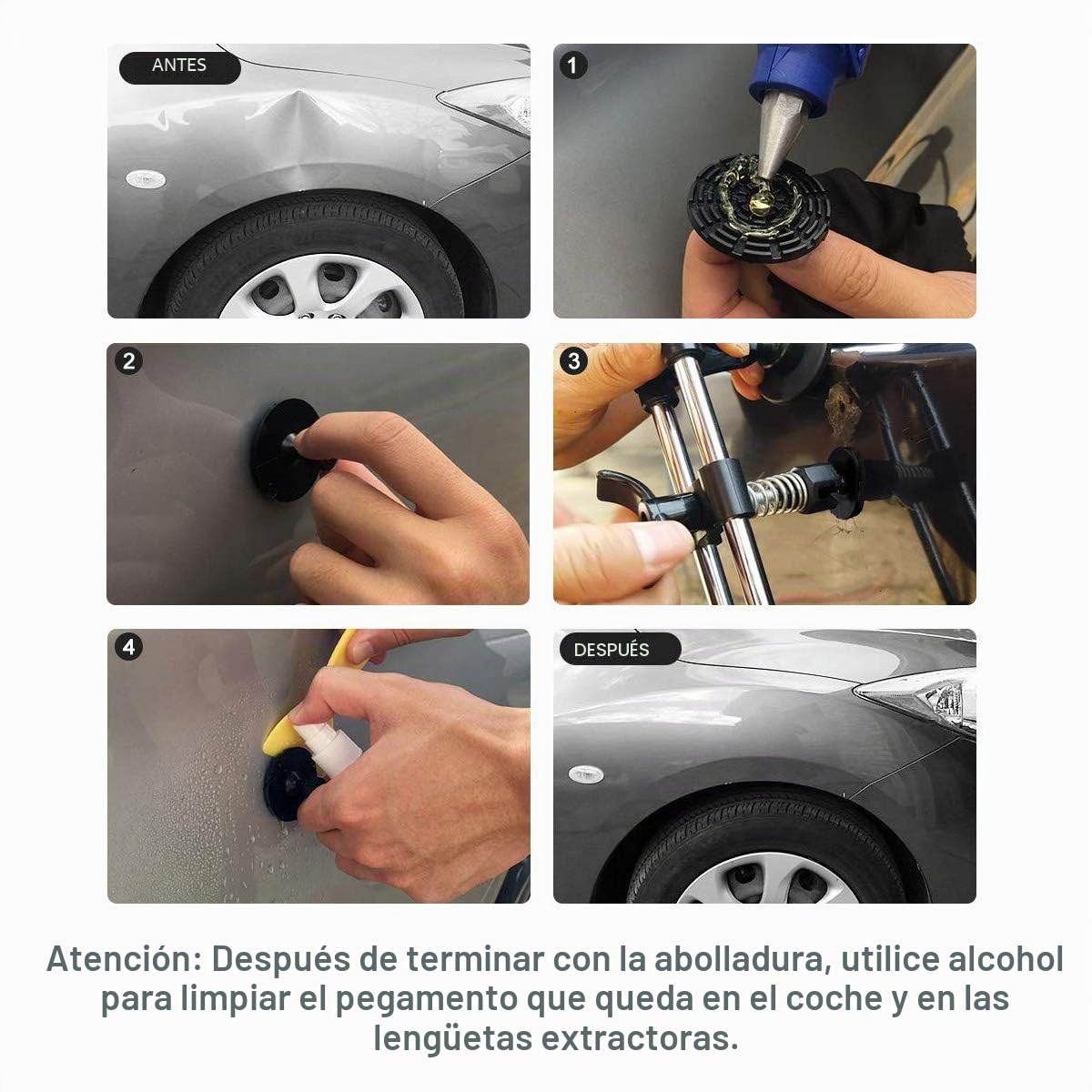 ANTES

1

2

3

4

DESPUÉS

Atención: Después de terminar con la abolladura, utilice alcohol para limpiar el pegamento que queda en el coche y en las lengüetas extractoras.