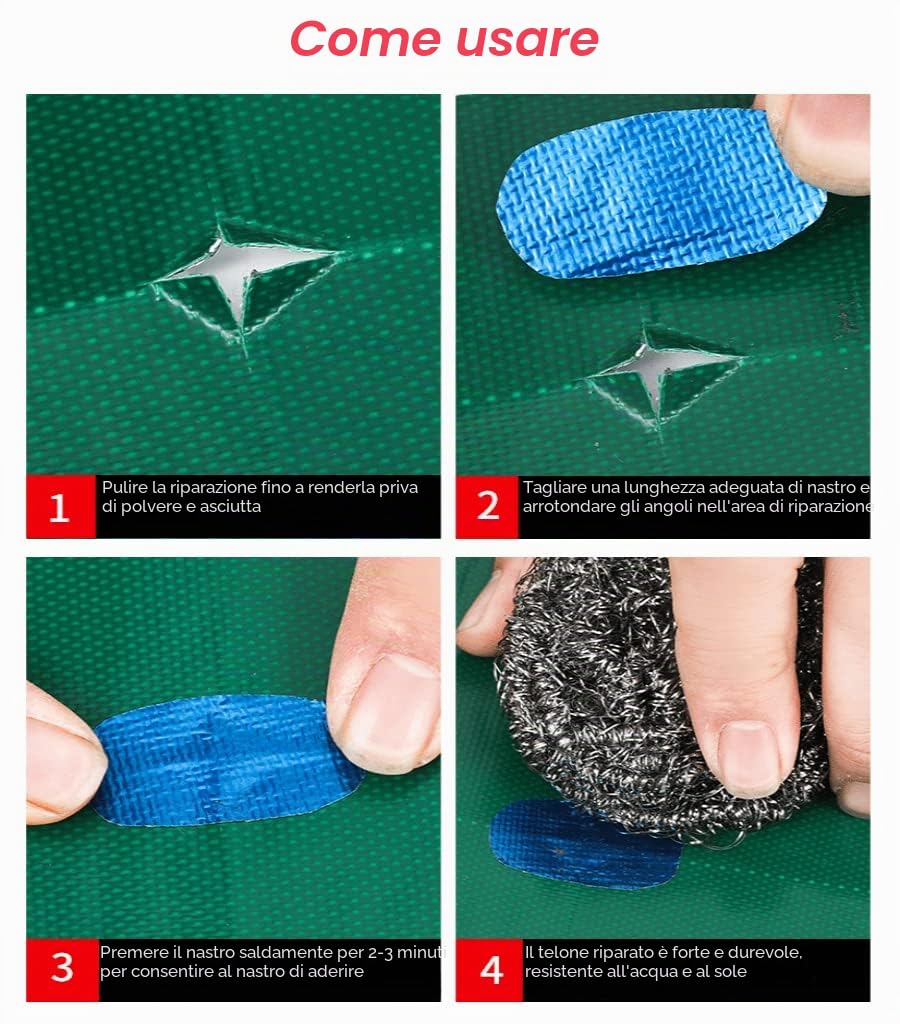 Come usare

1 Pulire la riparazione fino a renderla priva di polvere e asciutta

2 Tagliare una lunghezza adeguata di nastro e arrotondare gli angoli nell'area di riparazione

3 Premere il nastro saldamente per 2-3 minut per consentire al nastro di aderire

4 Il telone riparato è forte e durevole, resistente all'acqua e al sole