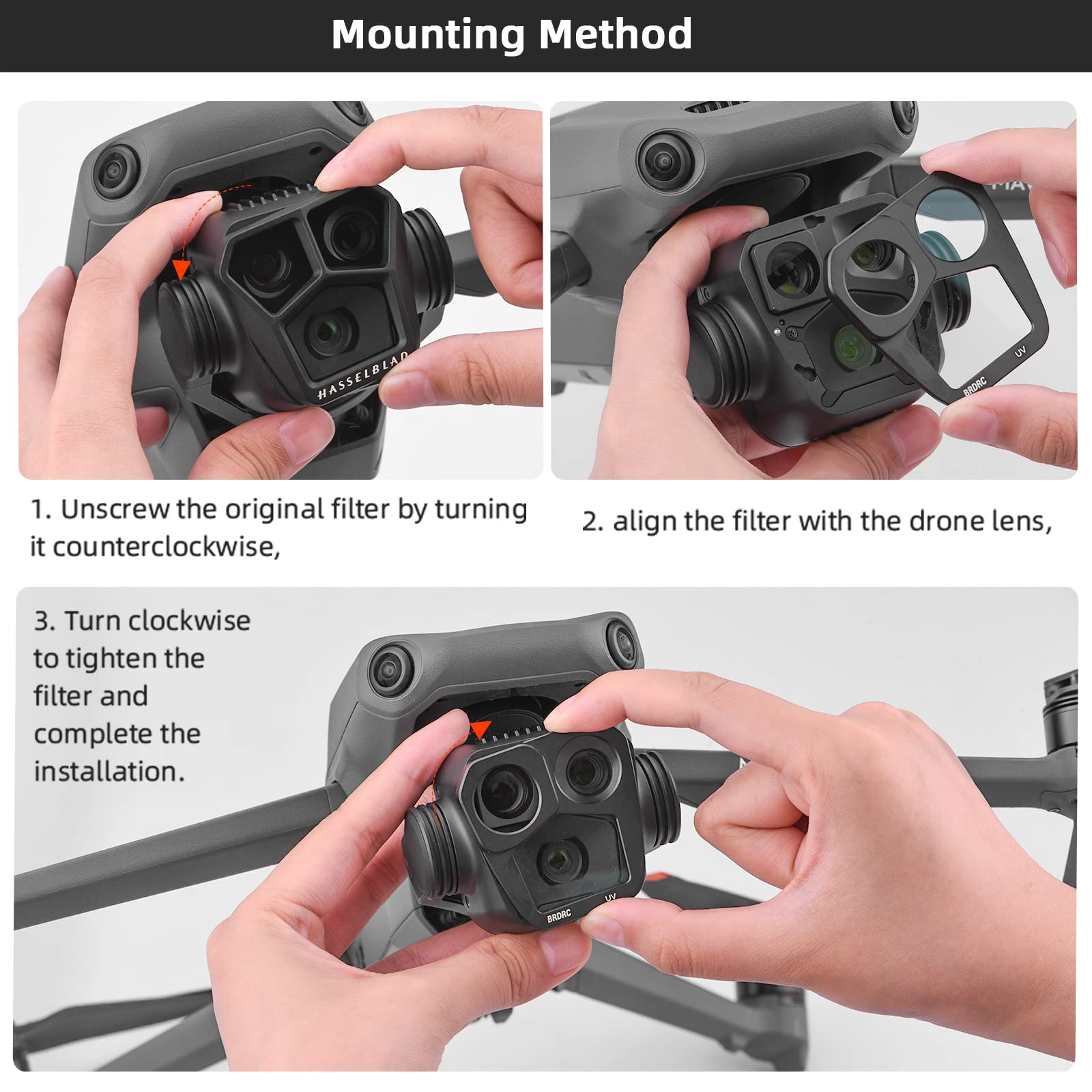 Mounting Method

HASSELBLAD

BRDRC UV

1. Unscrew the original filter by turning it counterclockwise,

2. align the filter with the drone lens,

3. Turn clockwise to tighten the filter and complete the installation.

BRDRC UV