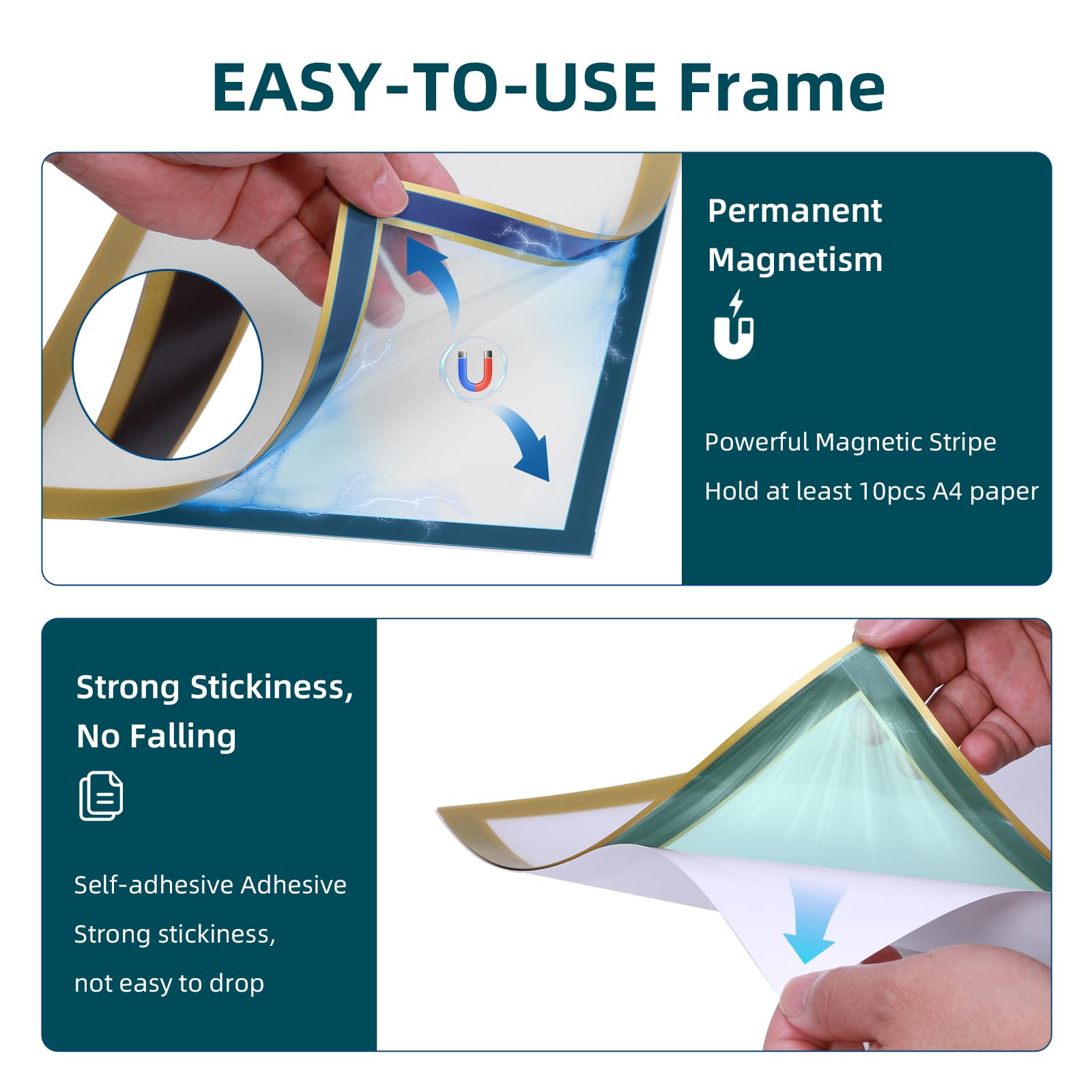 EASY-TO-USE Frame

Permanent Magnetism

Powerful Magnetic Stripe

Hold at least 10pcs A4 paper

Strong Stickiness, No Falling

Self-adhesive Adhesive

Strong stickiness, not easy to drop