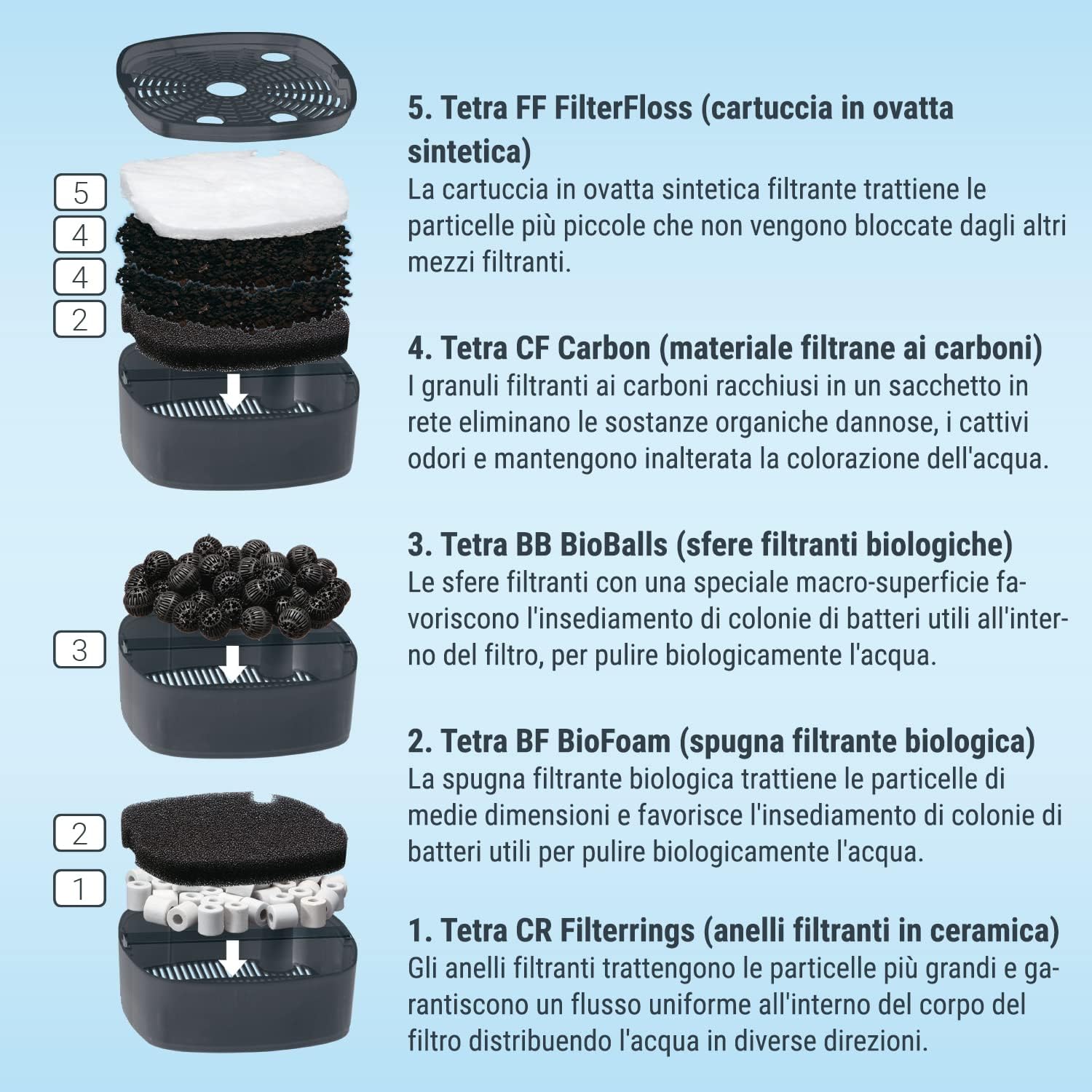 5
4
4
2

3

2
1

5. Tetra FF FilterFloss (cartuccia in ovatta sintetica)
La cartuccia in ovatta sintetica filtrante trattiene le particelle più piccole che non vengono bloccate dagli altri mezzi filtranti.

4. Tetra CF Carbon (materiale filtrane ai carboni)
I granuli filtranti ai carboni racchiusi in un sacchetto in rete eliminano le sostanze organiche dannose, i cattivi odori e mantengono inalterata la colorazione dell'acqua.

3. Tetra BB BioBalls (sfere filtranti biologiche)
Le sfere filtranti con una speciale macro-superficie favoriscono l'insediamento di colonie di batteri utili all'interno del filtro, per pulire biologicamente l'acqua.

2. Tetra BF BioFoam (spugna filtrante biologica)
La spugna filtrante biologica trattiene le particelle di medie dimensioni e favorisce l'insediamento di colonie di batteri utili per pulire biologicamente l'acqua.

1. Tetra CR Filterrings (anelli filtranti in ceramica)
Gli anelli filtranti trattengono le particelle più grandi e garantiscono un flusso uniforme all'interno del corpo del filtro distribuendo l'acqua in diverse direzioni.