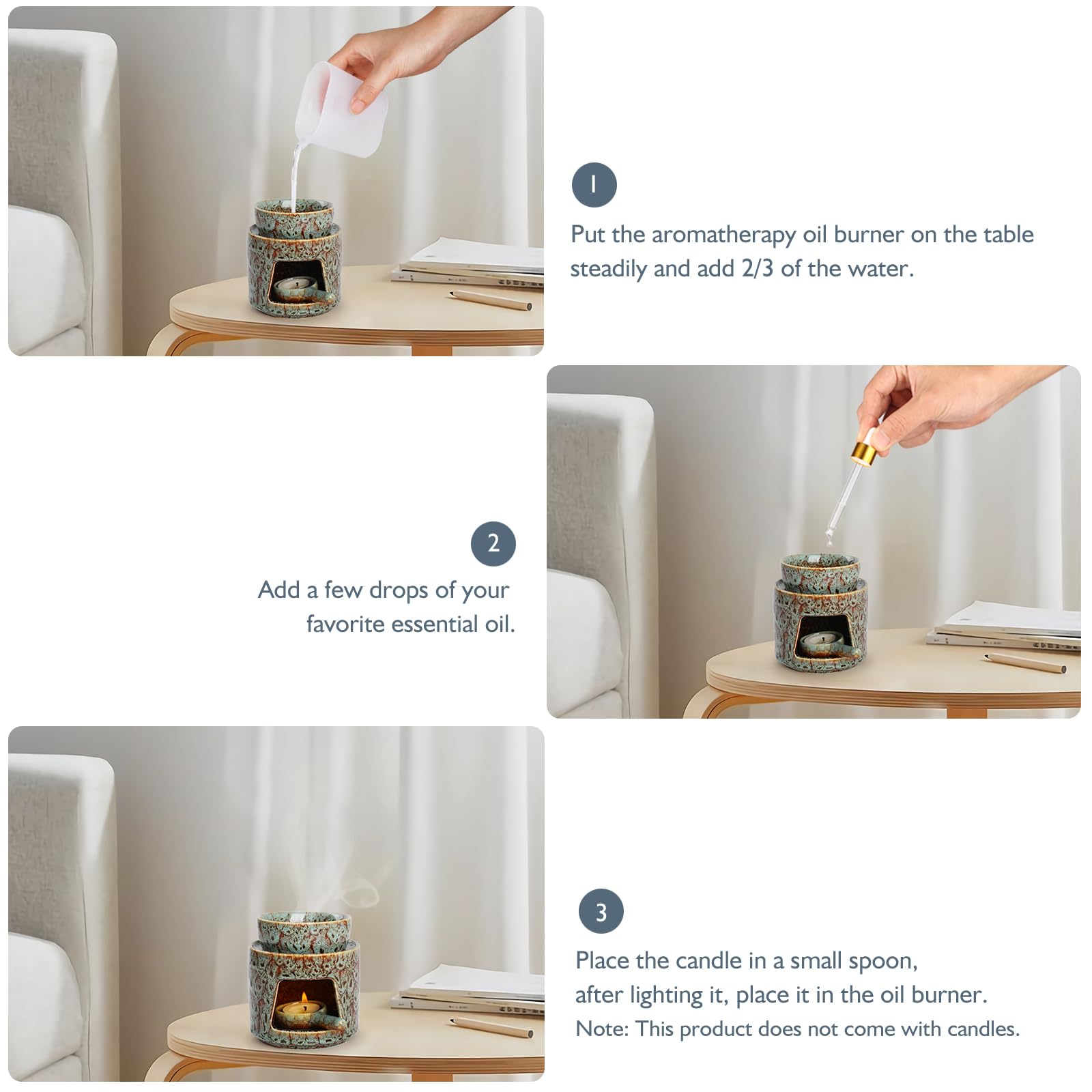 1

Put the aromatherapy oil burner on the table steadily and add 2/3 of the water.

2

Add a few drops of your favorite essential oil.

3

Place the candle in a small spoon, after lighting it, place it in the oil burner.
Note: This product does not come with candles.