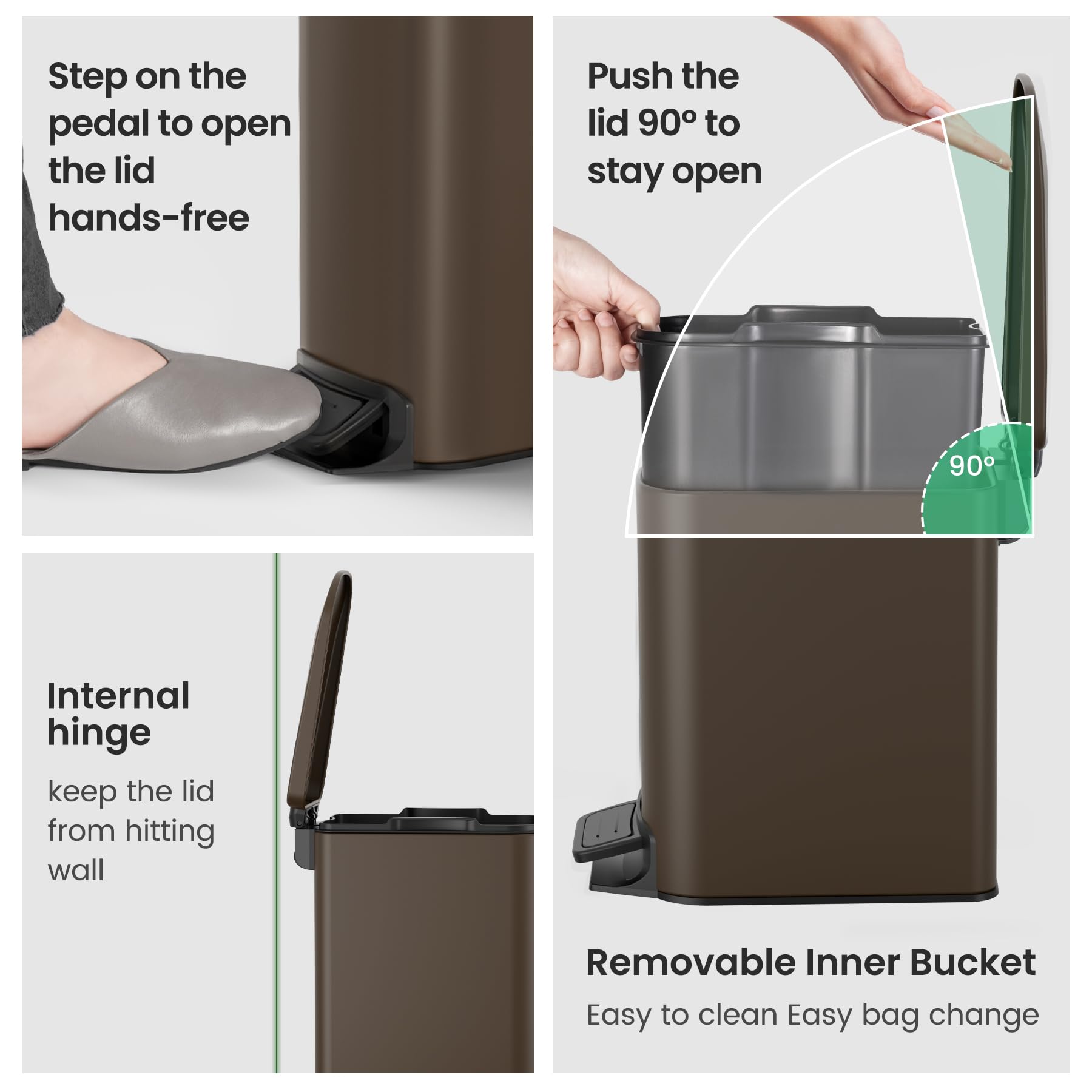 Step on the pedal to open the lid hands-free

Internal hinge

keep the lid from hitting wall

Push the lid 90° to stay open

90°

Removable Inner Bucket

Easy to clean Easy bag change