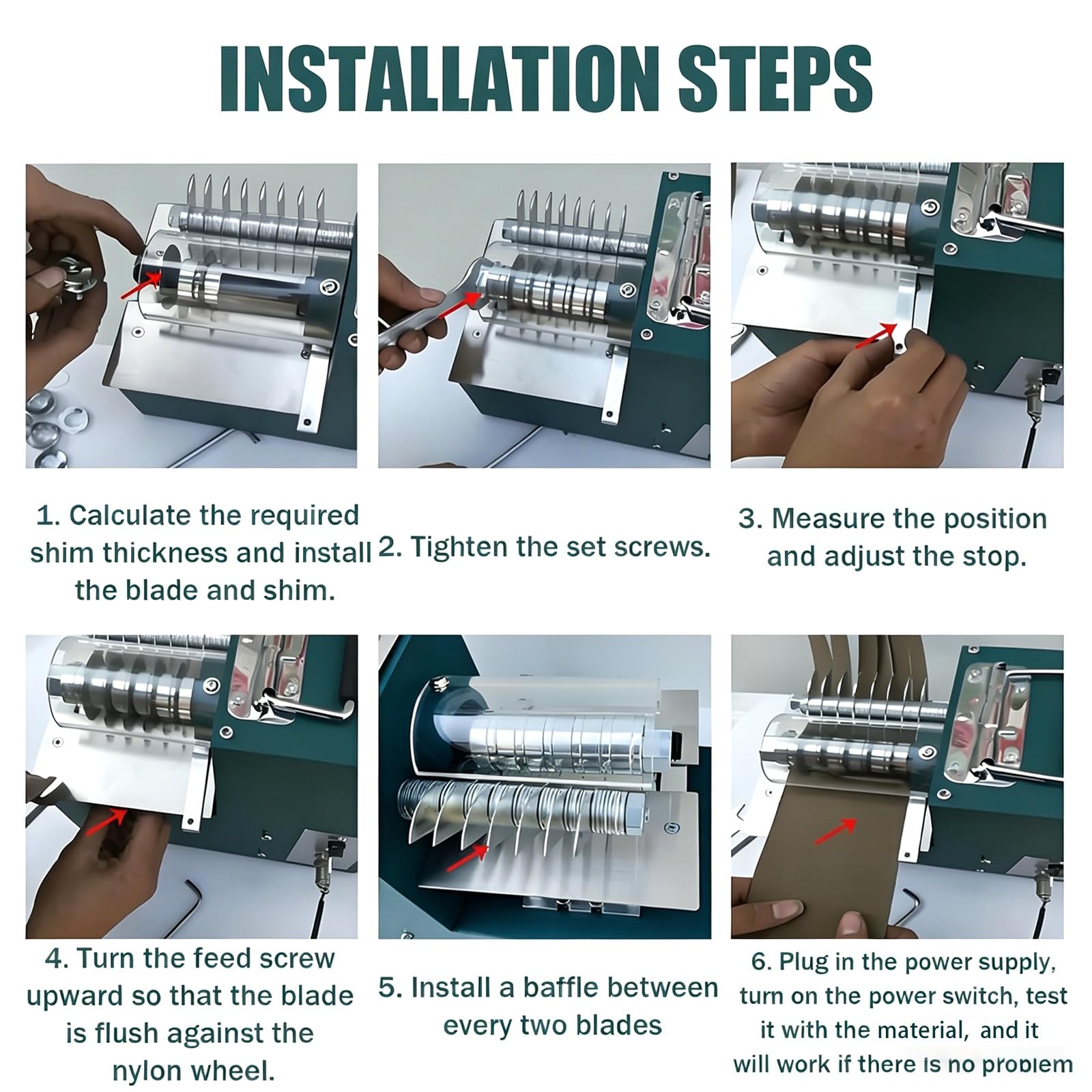 INSTALLATION STEPS

1. Calculate the required shim thickness and install the blade and shim.

2. Tighten the set screws.

3. Measure the position and adjust the stop.

4. Turn the feed screw upward so that the blade is flush against the nylon wheel.

5. Install a baffle between every two blades

6. Plug in the power supply, turn on the power switch, test it with the material, and it will work if there is no problem