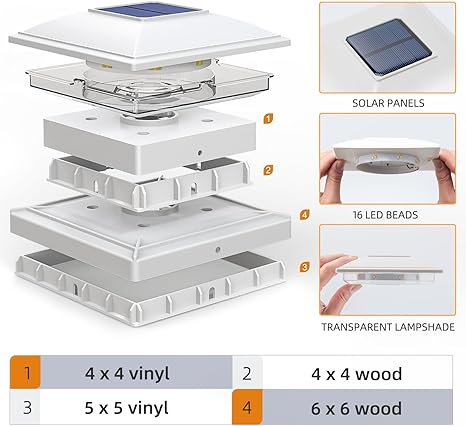 1

2

4

3

SOLAR PANELS

16 LED BEADS

TRANSPARENT LAMPSHADE

| 1 | 4 x 4 vinyl | 2 | 4 x 4 wood |
|---|---|---|---|
| 3 | 5 x 5 vinyl | 4 | 6 x 6 wood |