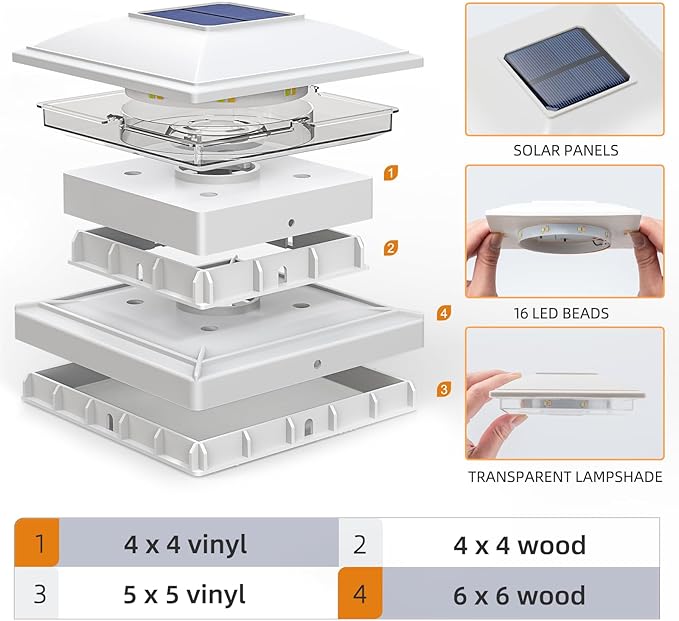 1

2

4

3

SOLAR PANELS

16 LED BEADS

TRANSPARENT LAMPSHADE

| 1 | 4 x 4 vinyl | 2 | 4 x 4 wood |
|---|---|---|---|
| 3 | 5 x 5 vinyl | 4 | 6 x 6 wood |