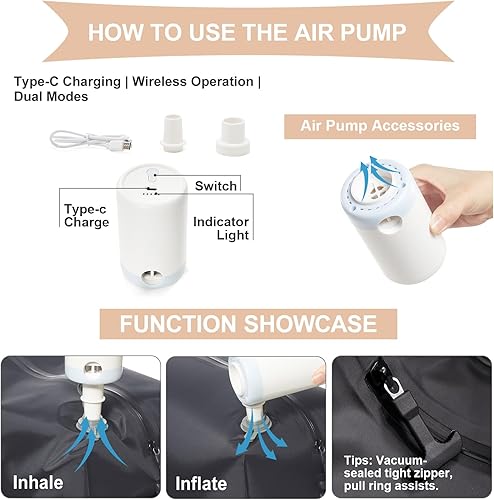 HOW TO USE THE AIR PUMP

Type-C Charging | Wireless Operation | Dual Modes

Air Pump Accessories

Switch

Type-c Charge

Indicator Light

FUNCTION SHOWCASE

Inhale

Inflate

Tips: Vacuum-sealed tight zipper, pull ring assists.