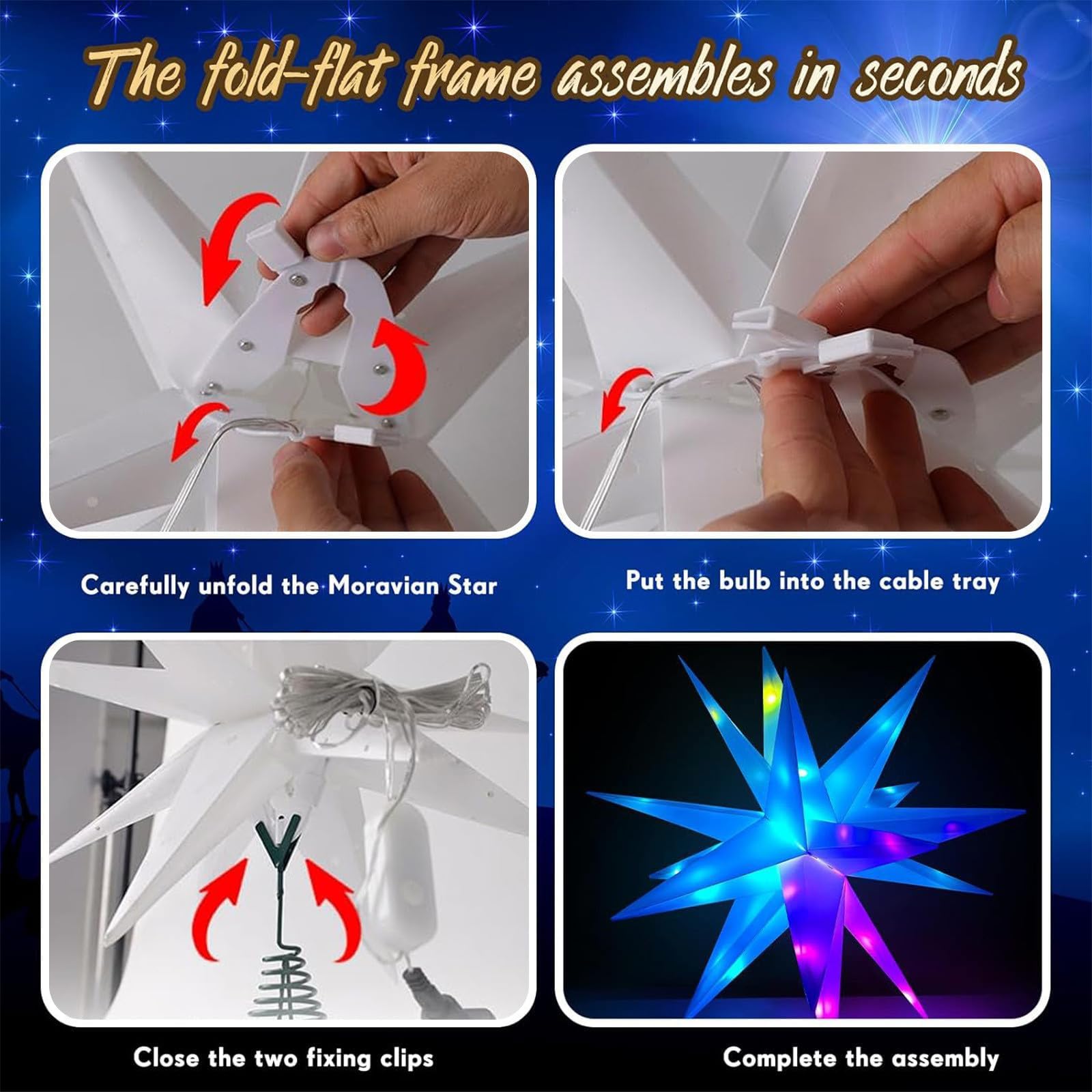 The fold-flat frame assembles in seconds

Carefully unfold the Moravian Star

Put the bulb into the cable tray

Close the two fixing clips

Complete the assembly