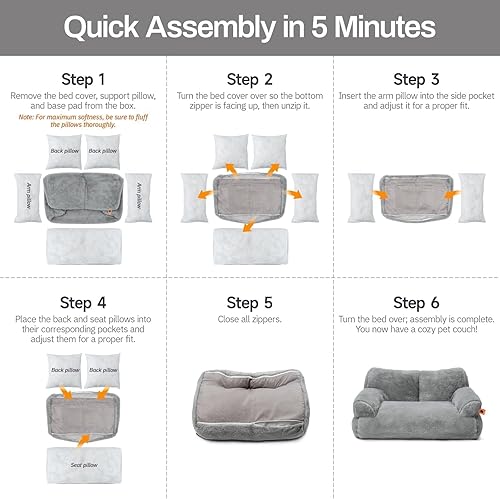 Quick Assembly in 5 Minutes

Step 1
Remove the bed cover, support pillow, and base pad from the box.
Note: For maximum softness, be sure to fluff the pillows thoroughly.

Back pillow
Back pillow
Arm pillow
Arm pillow

Step 2
Turn the bed cover over so the bottom zipper is facing up, then unzip it.

Step 3
Insert the arm pillow into the side pocket and adjust it for a proper fit.

Step 4
Place the back and seat pillows into their corresponding pockets and adjust them for a proper fit.

Back pillow
Back pillow
Seat pillow

Step 5
Close all zippers.

Step 6
Turn the bed over; assembly is complete. You now have a cozy pet couch!