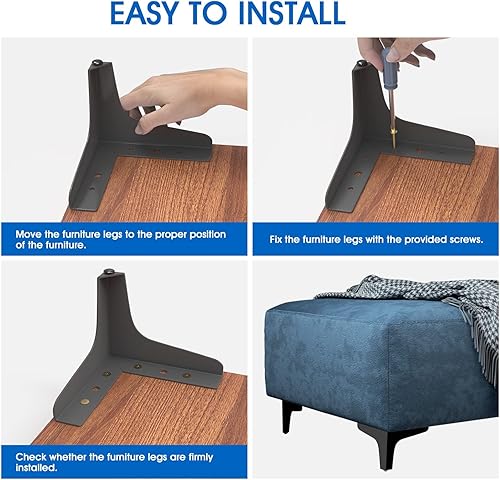 EASY TO INSTALL

Move the furniture legs to the proper position of the furniture.

Fix the furniture legs with the provided screws.

Check whether the furniture legs are firmly installed.