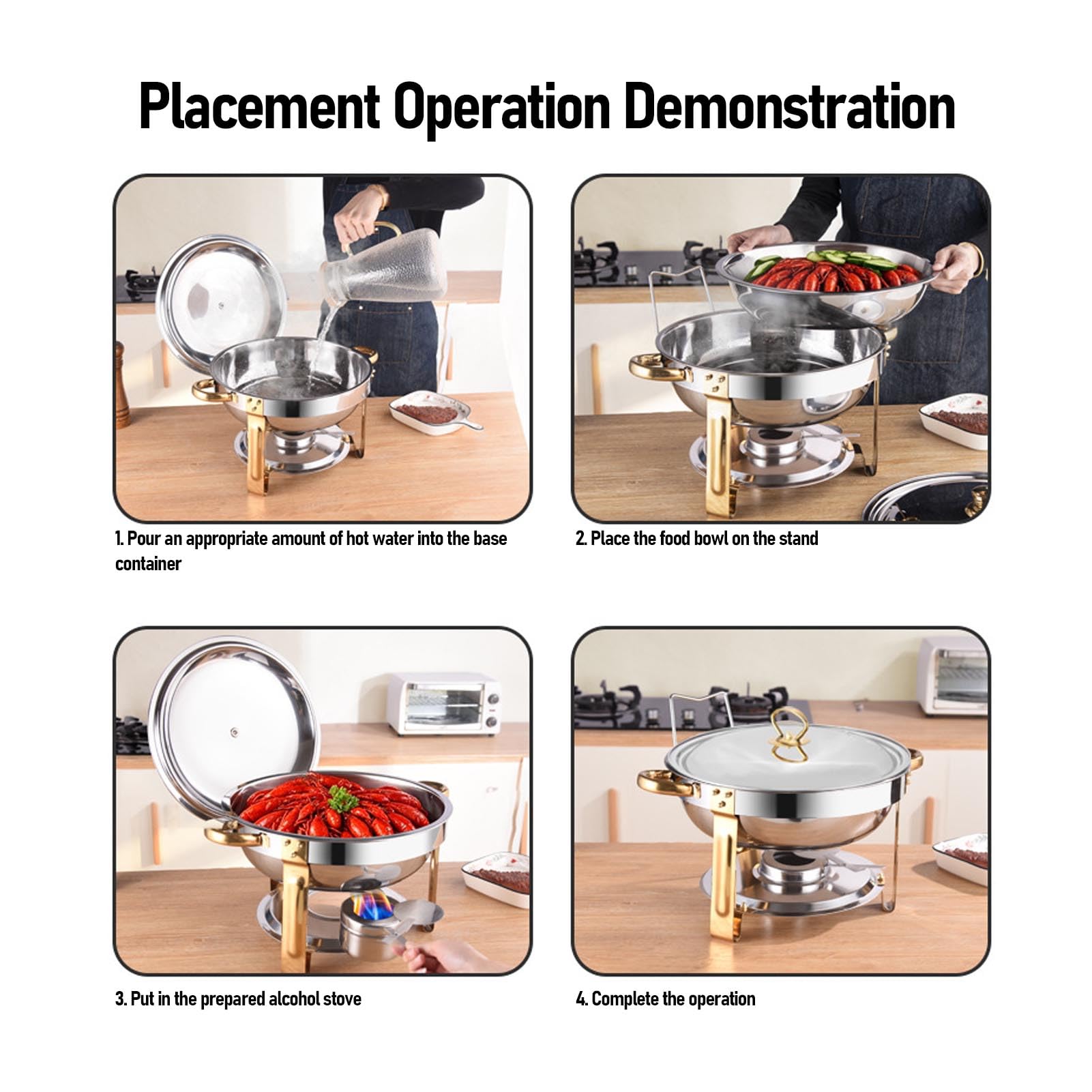 Placement Operation Demonstration

1. Pour an appropriate amount of hot water into the base container

2. Place the food bowl on the stand

3. Put in the prepared alcohol stove

4. Complete the operation