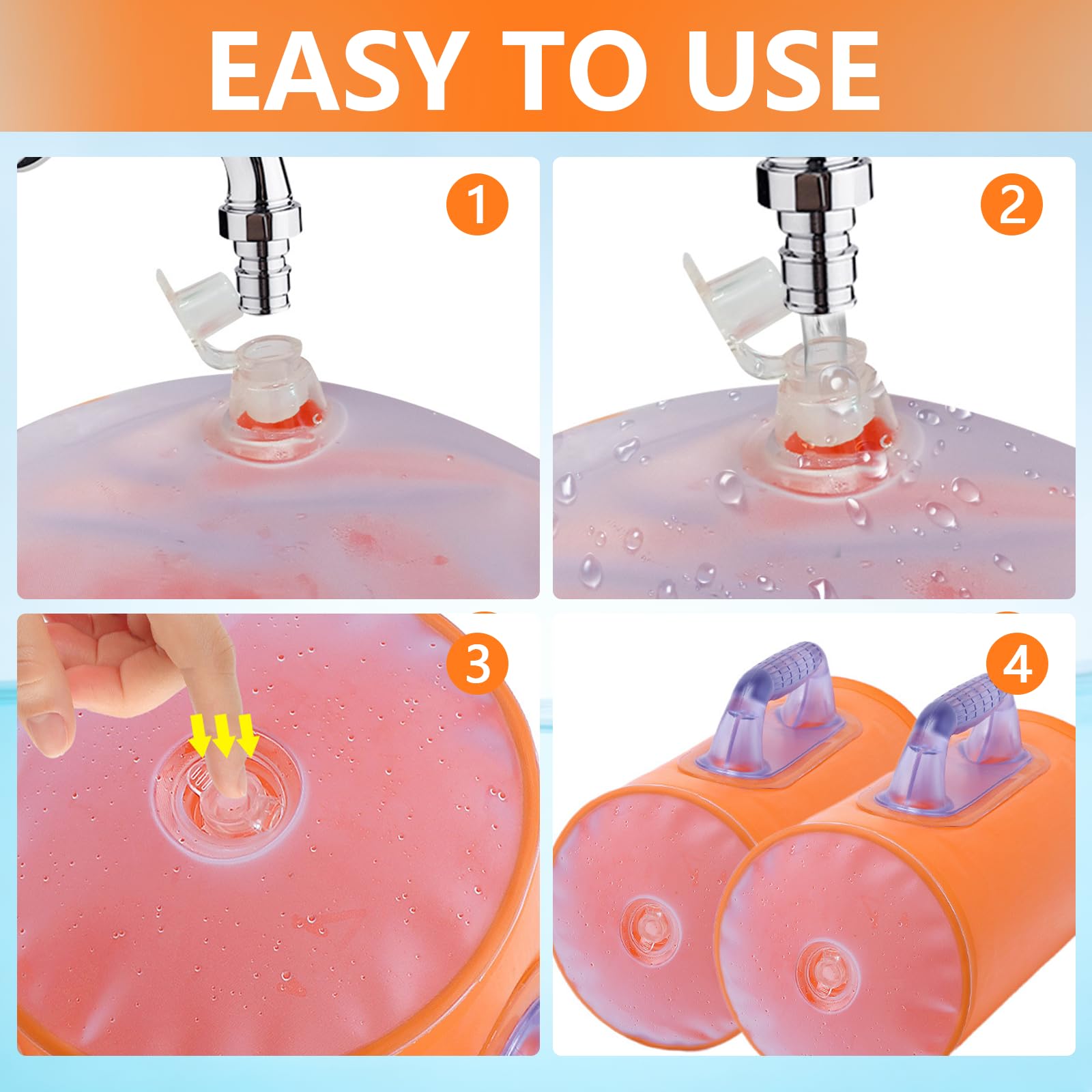 EASY TO USE

1

2

3

4