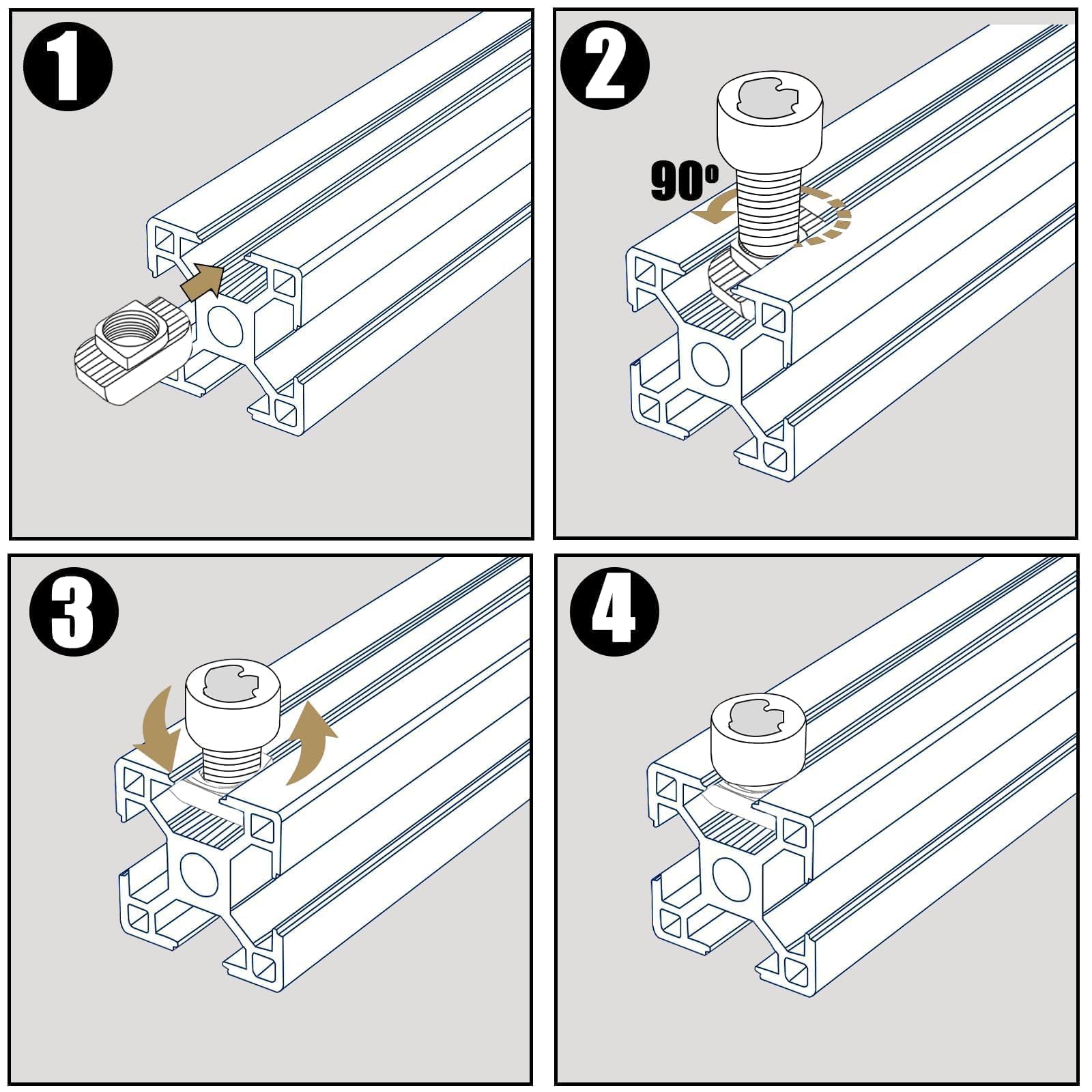 1

2

90°

3

4