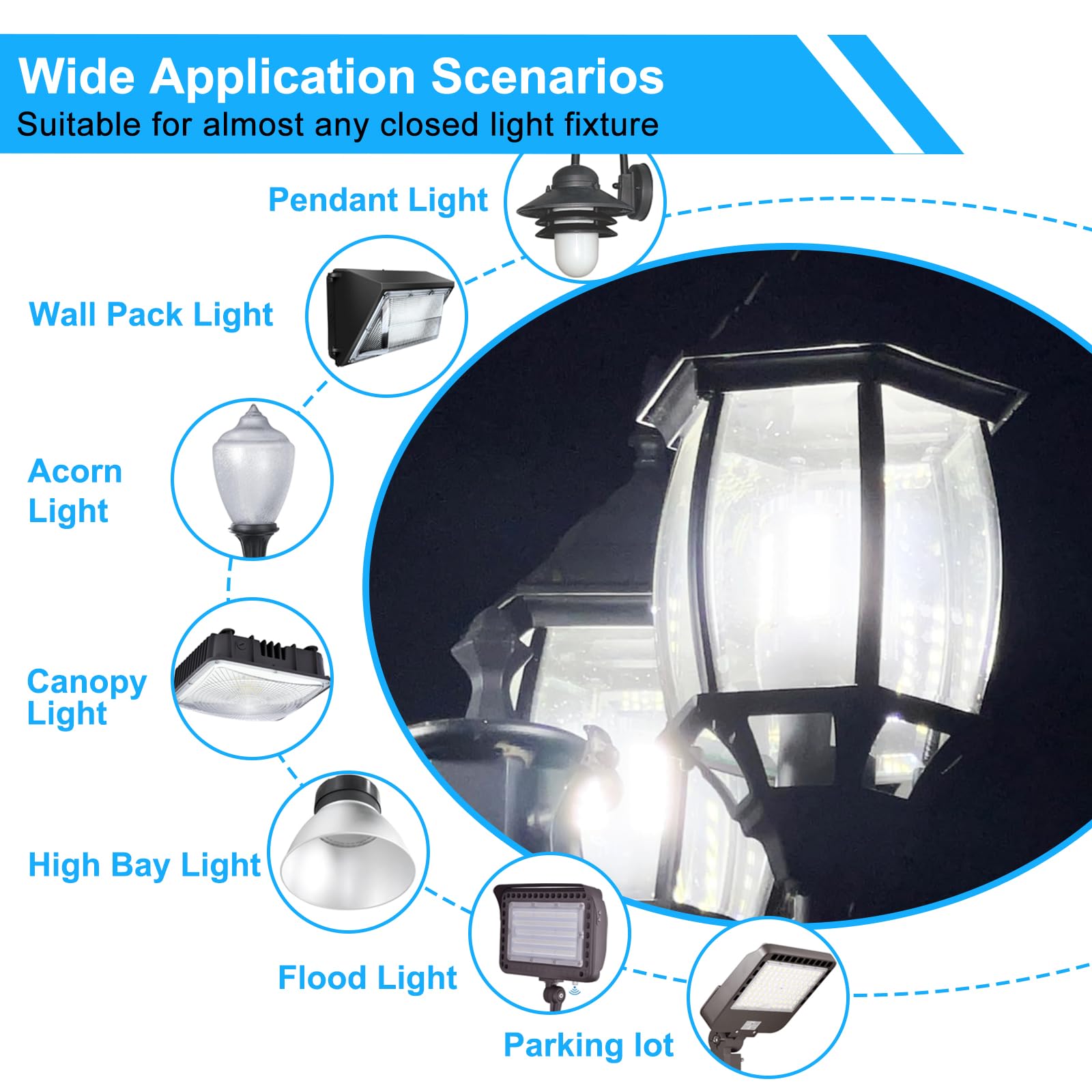 Wide Application Scenarios
Suitable for almost any closed light fixture

Pendant Light

Wall Pack Light

Acorn Light

Canopy Light

High Bay Light

Flood Light

Parking lot