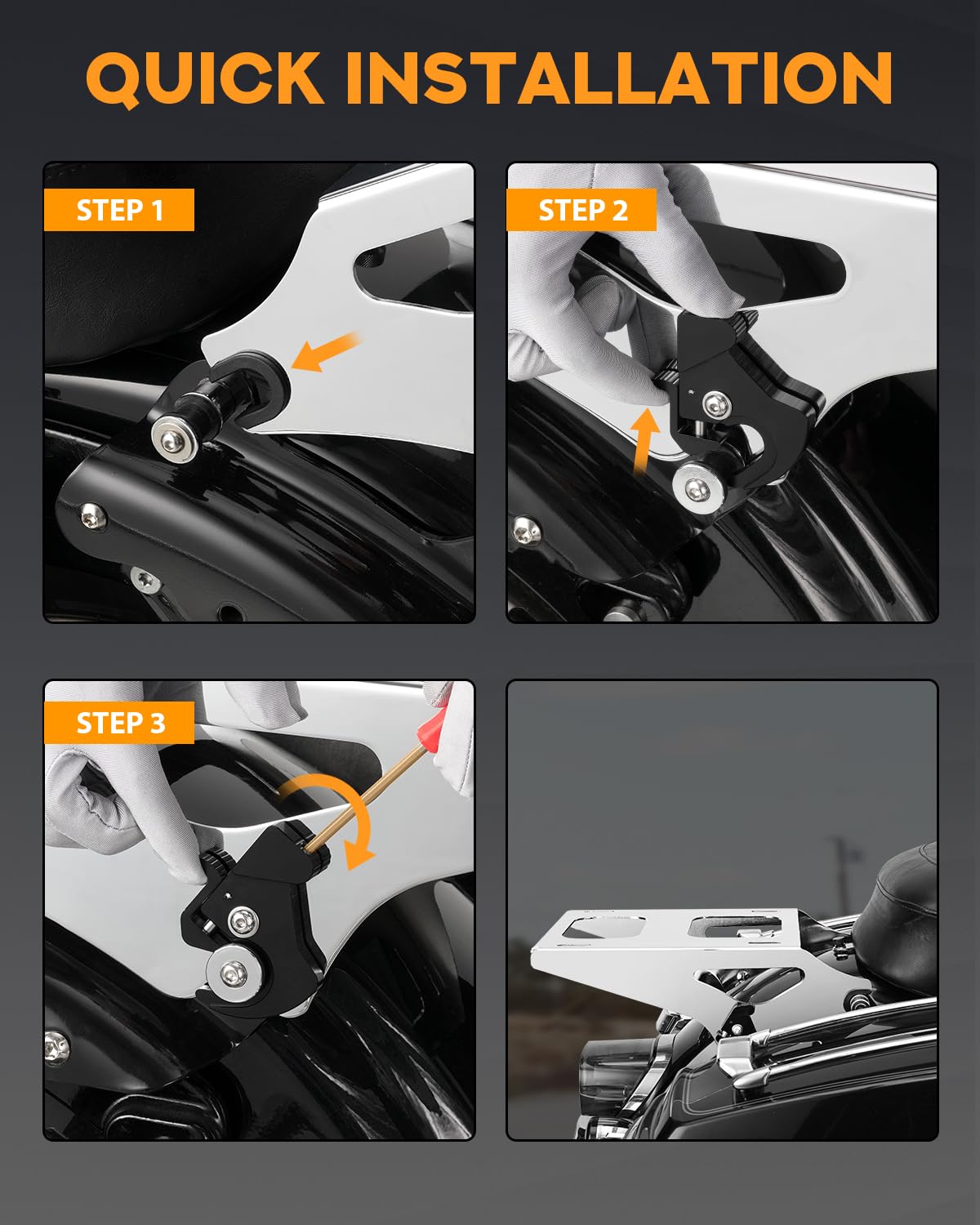 QUICK INSTALLATION

STEP 1

STEP 2

STEP 3