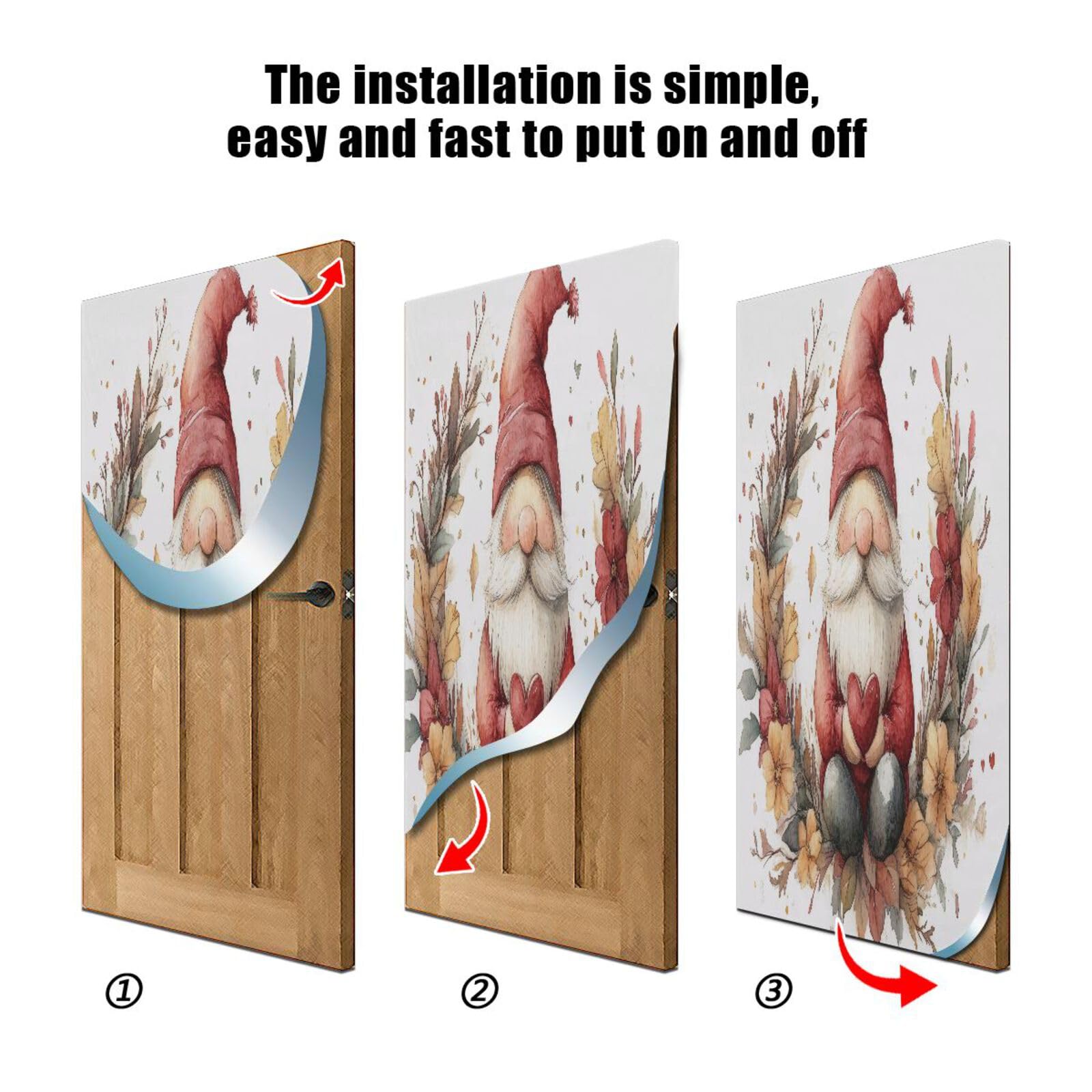 The installation is simple, easy and fast to put on and off

①

②

③