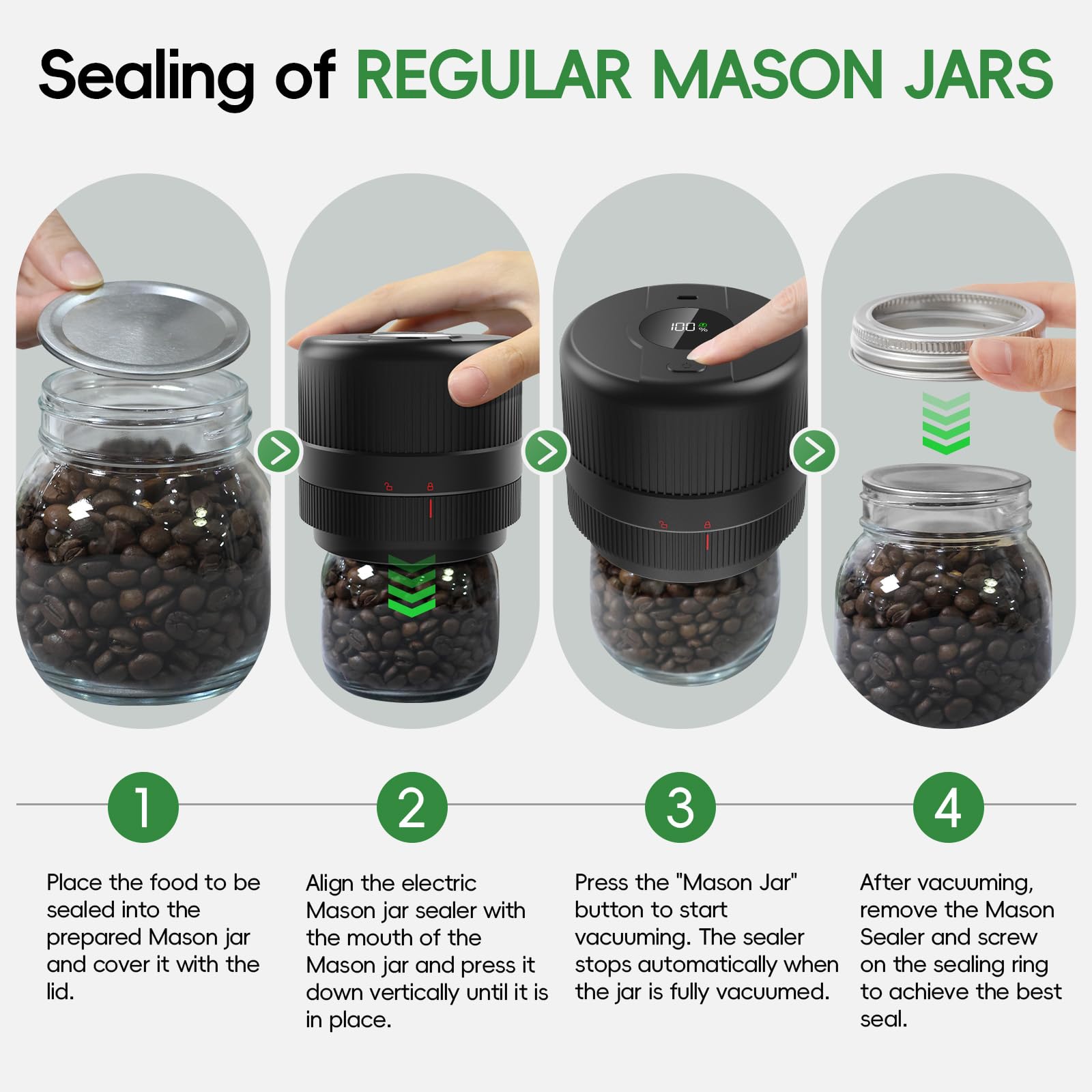 Sealing of REGULAR MASON JARS

100 %

1

Place the food to be sealed into the prepared Mason jar and cover it with the lid.

2

Align the electric Mason jar sealer with the mouth of the Mason jar and press it down vertically until it is in place.

3

Press the "Mason Jar" button to start vacuuming. The sealer stops automatically when the jar is fully vacuumed.

4

After vacuuming, remove the Mason Sealer and screw on the sealing ring to achieve the best seal.