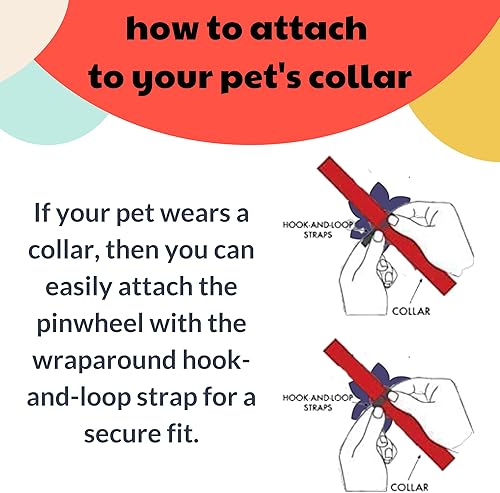 how to attach to your pet's collar

If your pet wears a collar, then you can easily attach the pinwheel with the wraparound hook-and-loop strap for a secure fit.

HOOK-AND-LOOP STRAPS

COLLAR

HOOK-AND-LOOP STRAPS

COLLAR