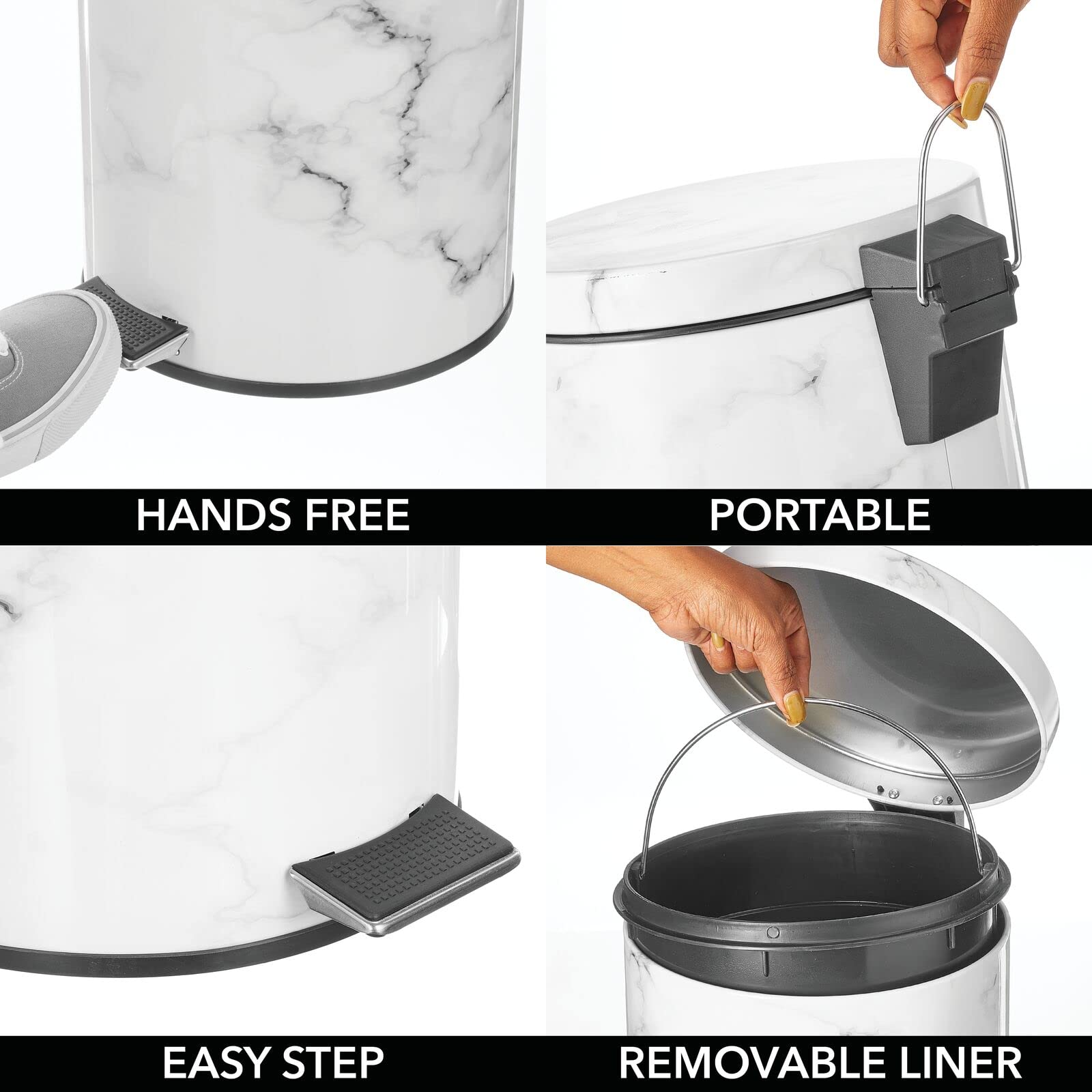 HANDS FREE

PORTABLE

EASY STEP

REMOVABLE LINER