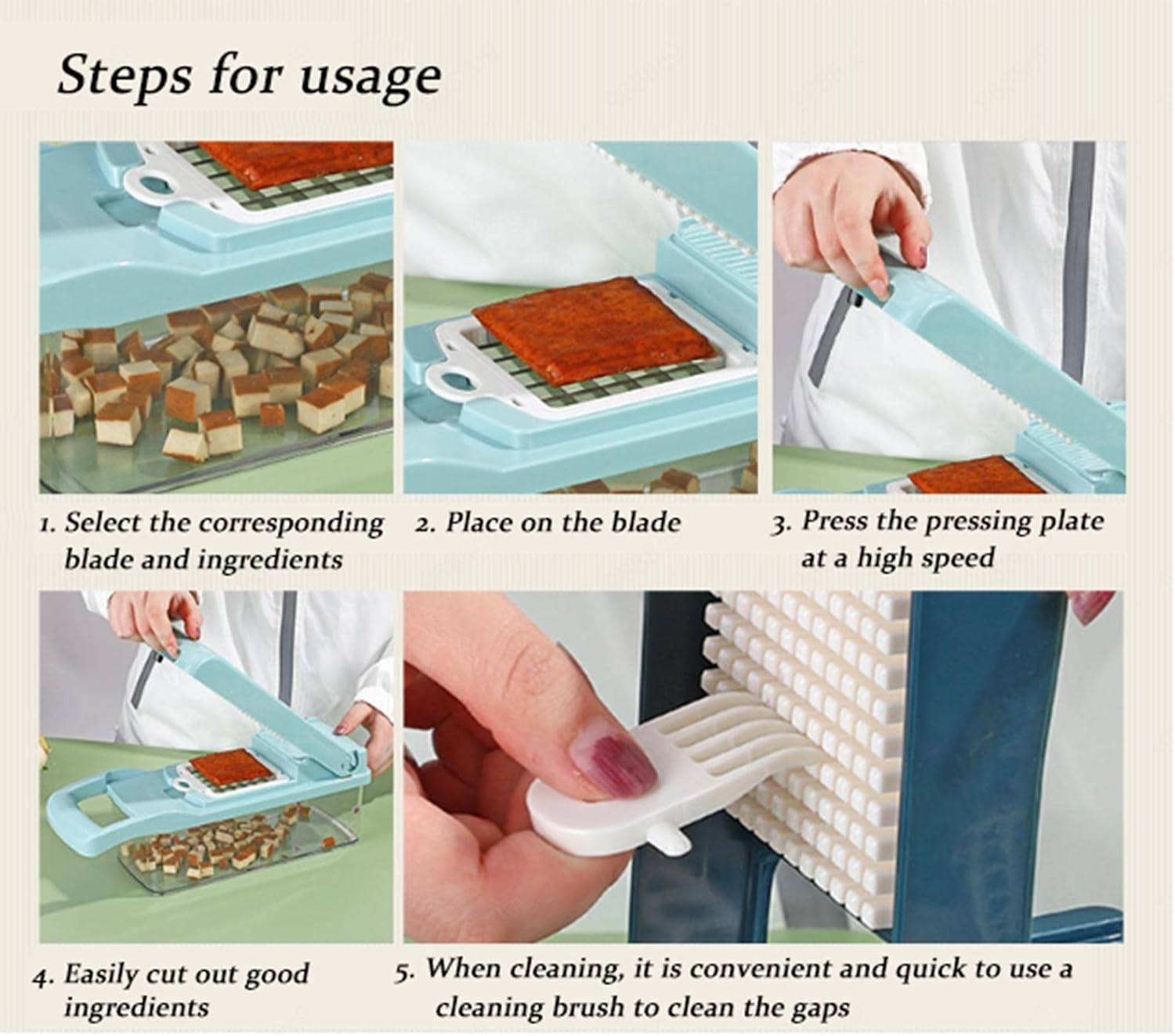 Steps for usage

1. Select the corresponding blade and ingredients

2. Place on the blade

3. Press the pressing plate at a high speed

4. Easily cut out good ingredients

5. When cleaning, it is convenient and quick to use a cleaning brush to clean the gaps