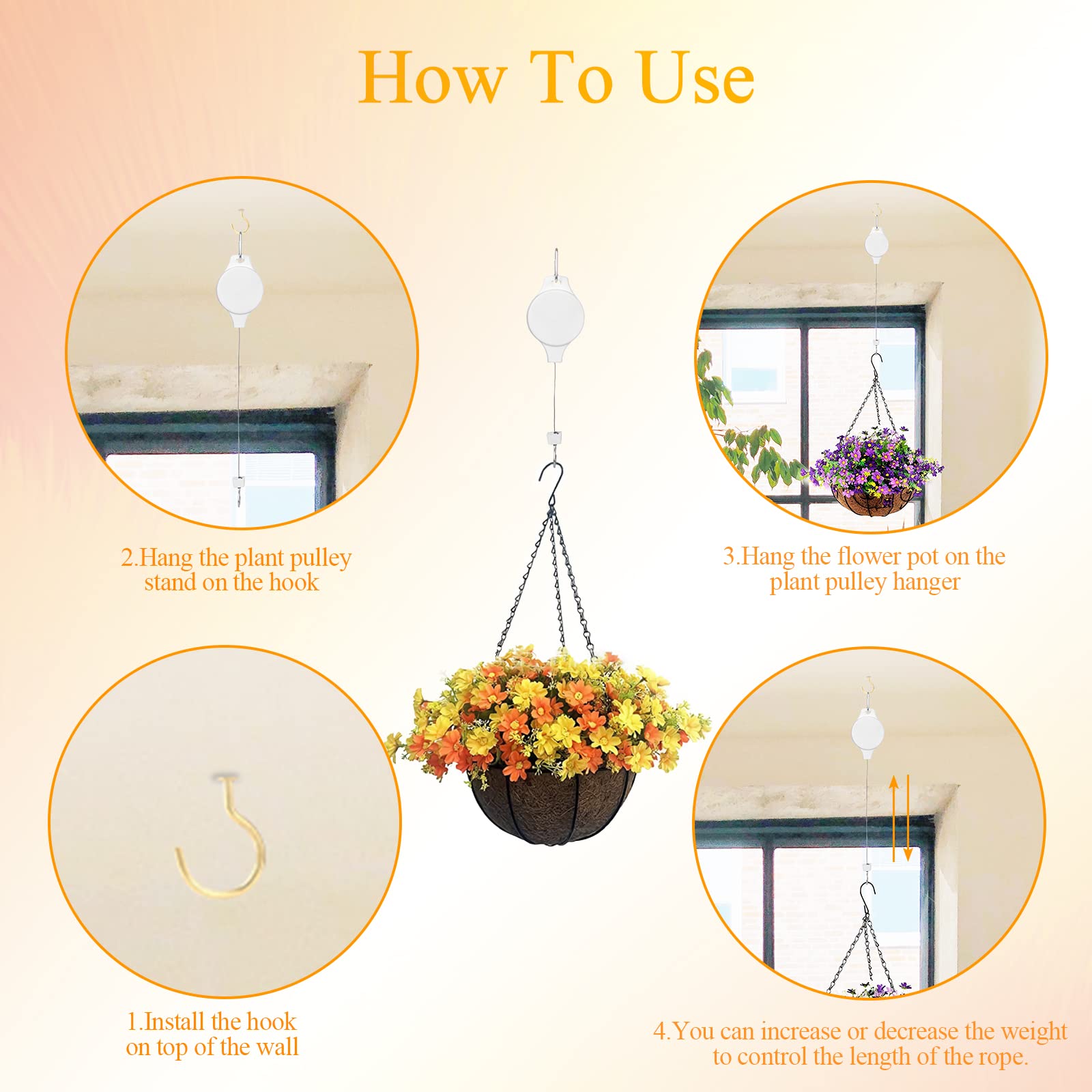 How To Use

2.Hang the plant pulley stand on the hook

3.Hang the flower pot on the plant pulley hanger

1.Install the hook on top of the wall

4.You can increase or decrease the weight to control the length of the rope.