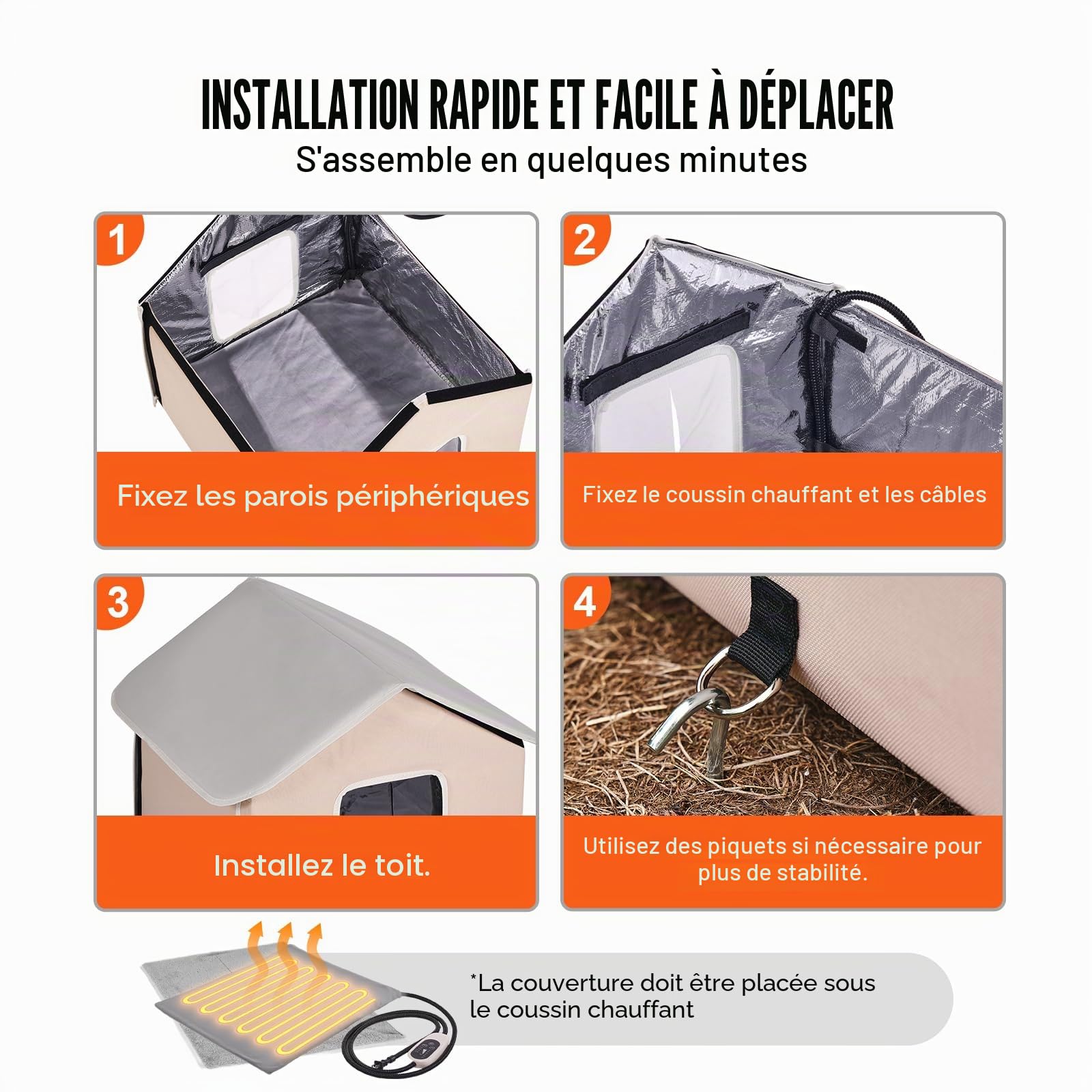 INSTALLATION RAPIDE ET FACILE À DÉPLACER
S'assemble en quelques minutes

1
Fixez les parois périphériques

2
Fixez le coussin chauffant et les câbles

3
Installez le toit.

4
Utilisez des piquets si nécessaire pour plus de stabilité.

*La couverture doit être placée sous le coussin chauffant