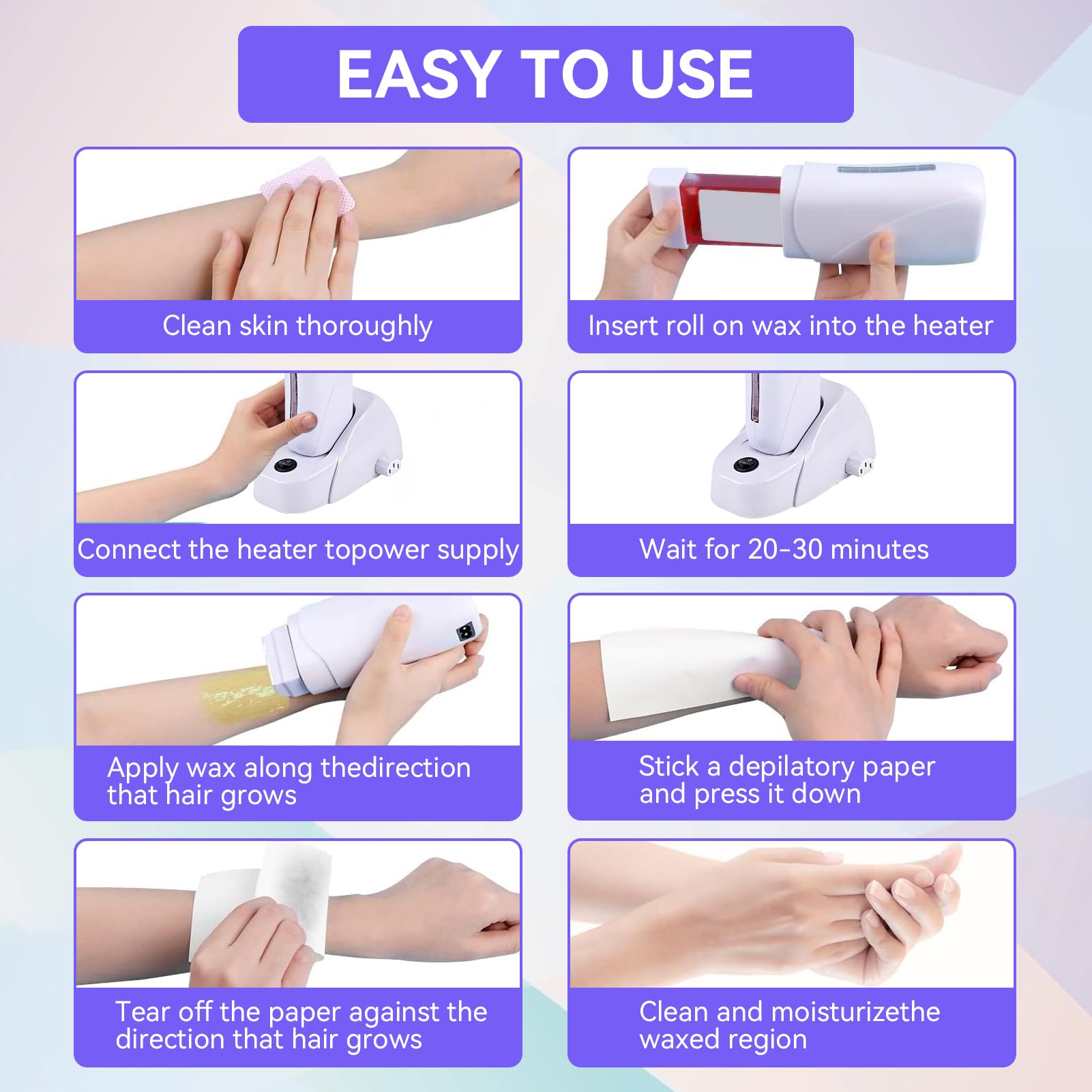 EASY TO USE

Clean skin thoroughly

Insert roll on wax into the heater

Connect the heater topower supply

Wait for 20-30 minutes

Apply wax along thedirection that hair grows

Stick a depilatory paper and press it down

Tear off the paper against the direction that hair grows

Clean and moisturizethe waxed region