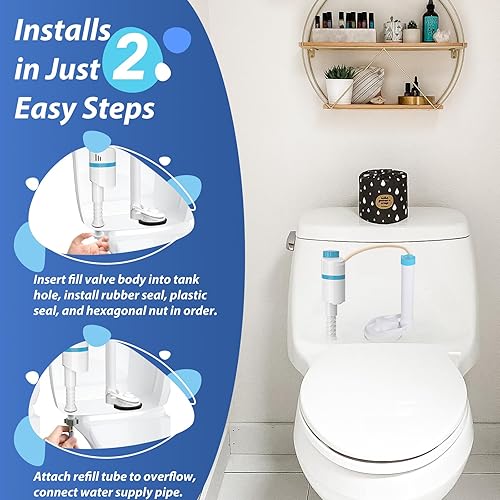 Installs in Just 2 Easy Steps

Insert fill valve body into tank hole, install rubber seal, plastic seal, and hexagonal nut in order.

Attach refill tube to overflow, connect water supply pipe.