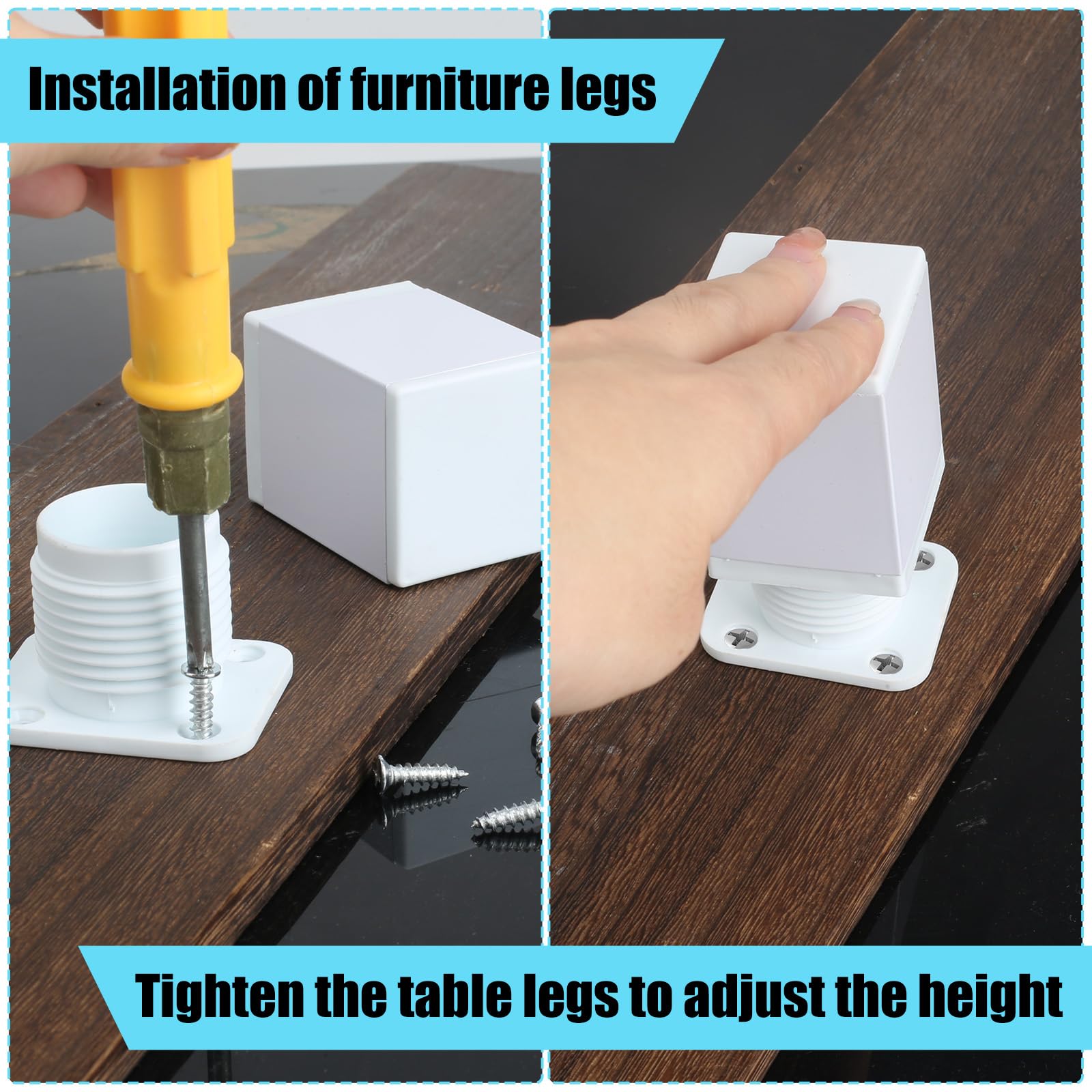 Installation of furniture legs

Tighten the table legs to adjust the height