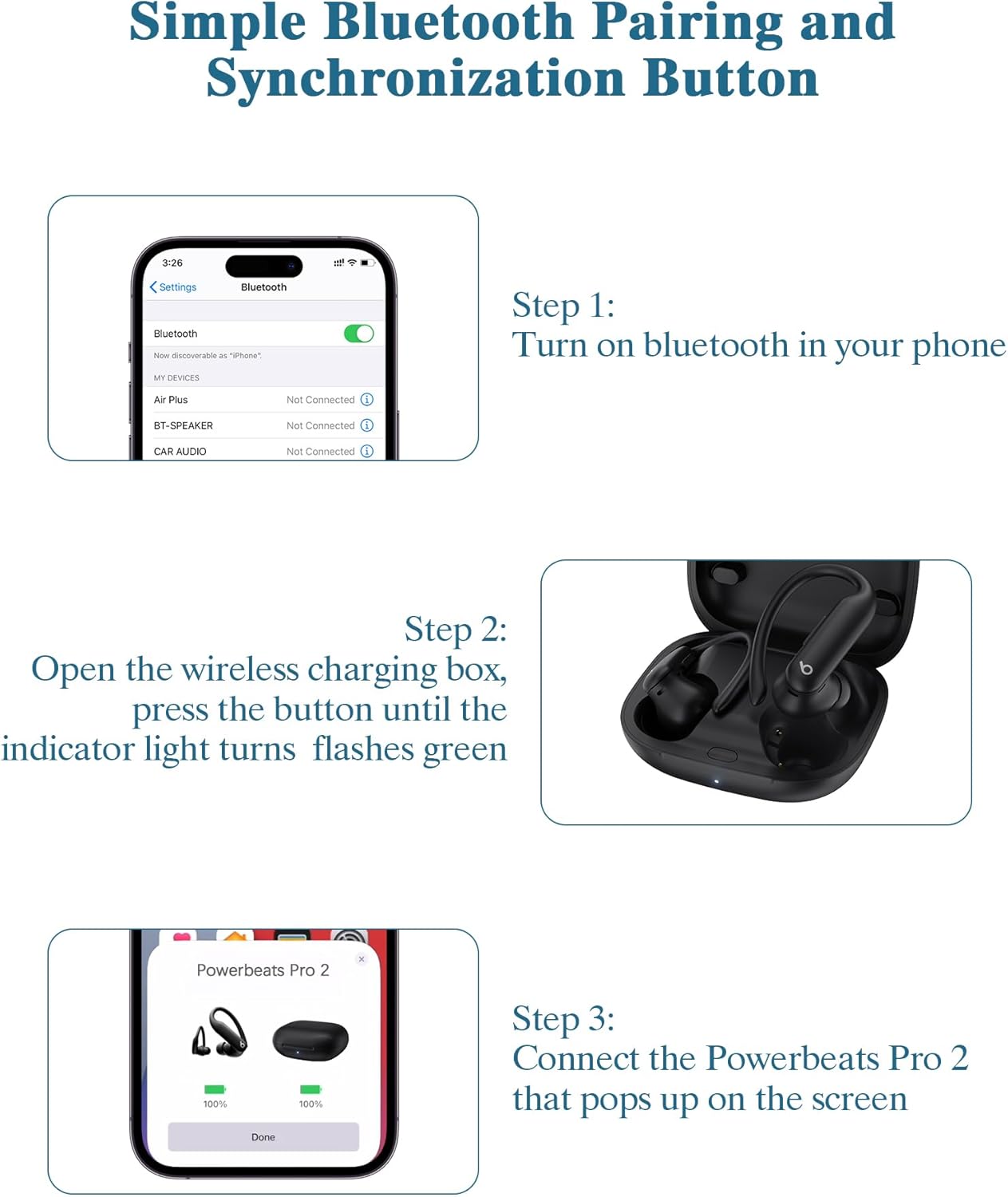 Simple Bluetooth Pairing and Synchronization Button

3:26

Settings

Bluetooth

Bluetooth

Now discoverable as "iPhone".

MY DEVICES

Air Plus Not Connected

BT-SPEAKER Not Connected

CAR AUDIO Not Connected

Step 1:
Turn on bluetooth in your phone

Step 2:
Open the wireless charging box, press the button until the indicator light turns flashes green

Powerbeats Pro 2

100%

100%

Done

Step 3:
Connect the Powerbeats Pro 2 that pops up on the screen