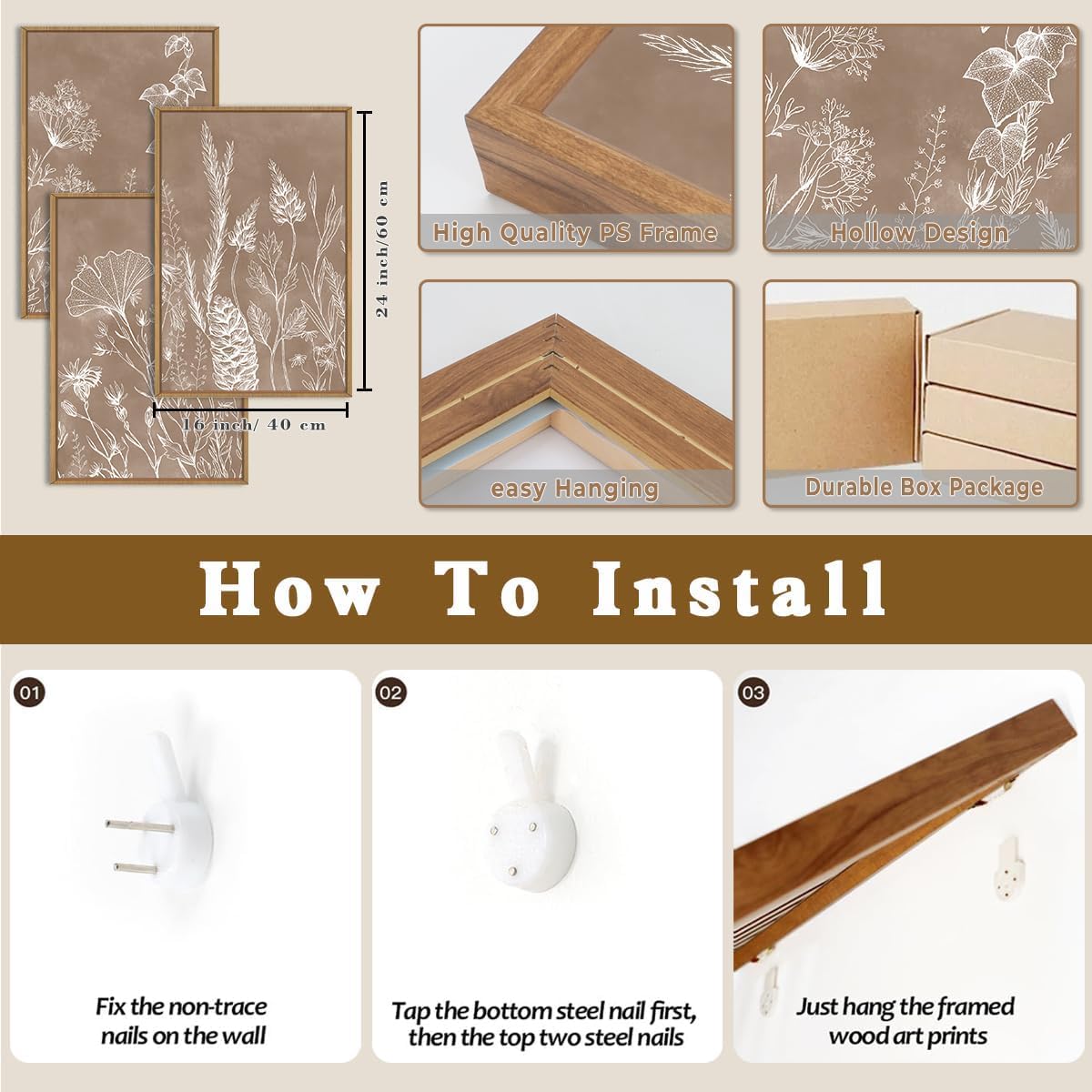 24 inch/60 cm

16 inch/ 40 cm

High Quality PS Frame

Hollow Design

easy Hanging

Durable Box Package

How To Install

01

Fix the non-trace nails on the wall

02

Tap the bottom steel nail first, then the top two steel nails

03

Just hang the framed wood art prints