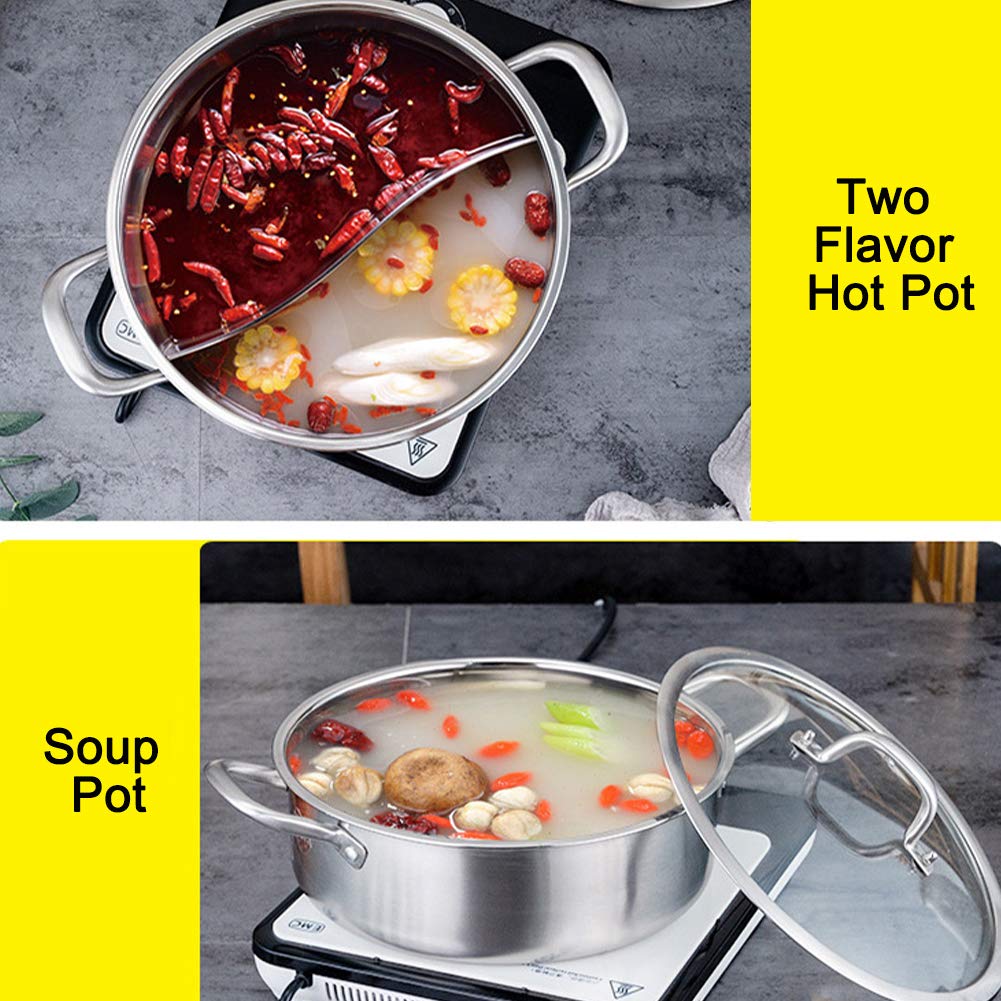 Two Flavor Hot Pot

Soup Pot