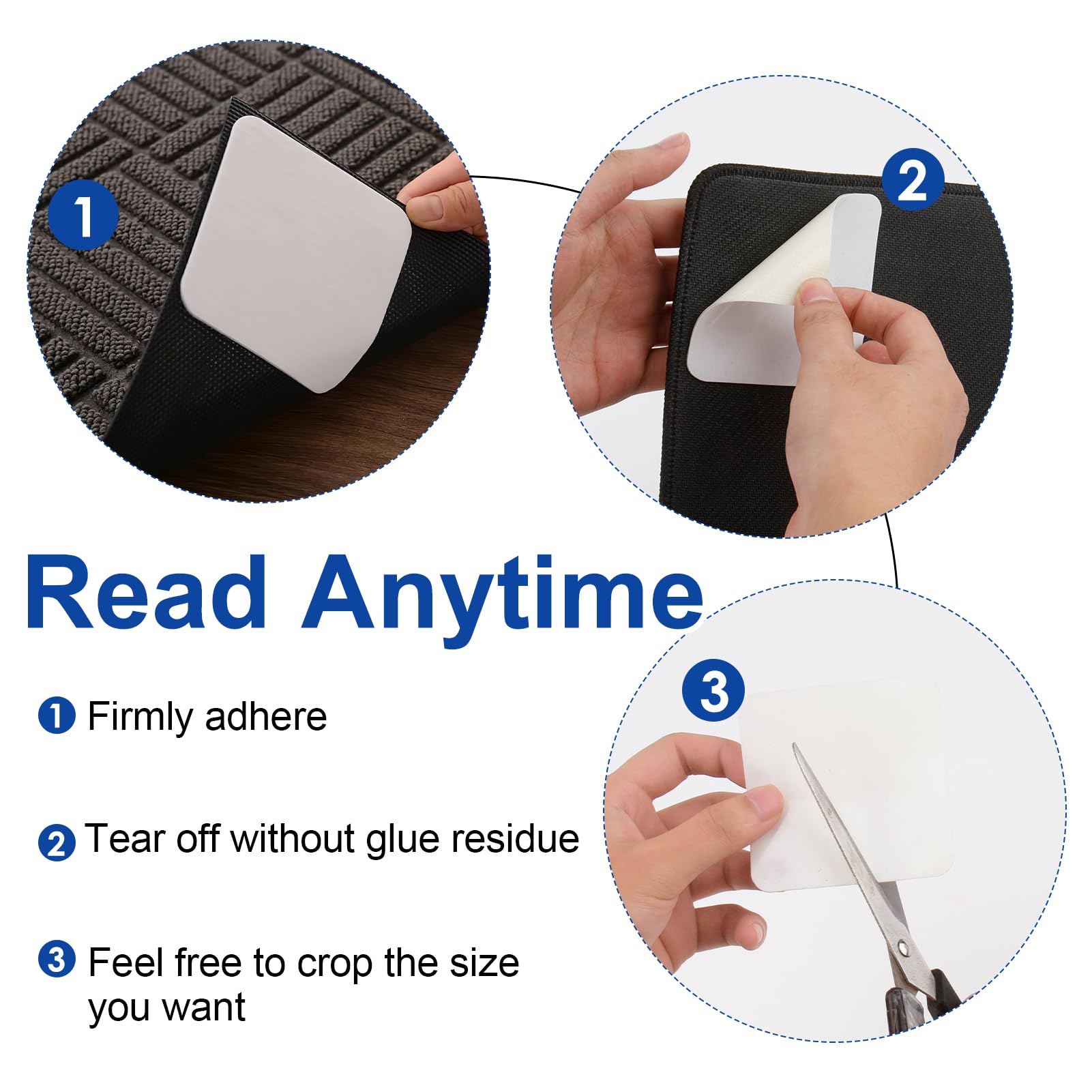 1

2

Read Anytime

3

1 Firmly adhere

2 Tear off without glue residue

3 Feel free to crop the size you want