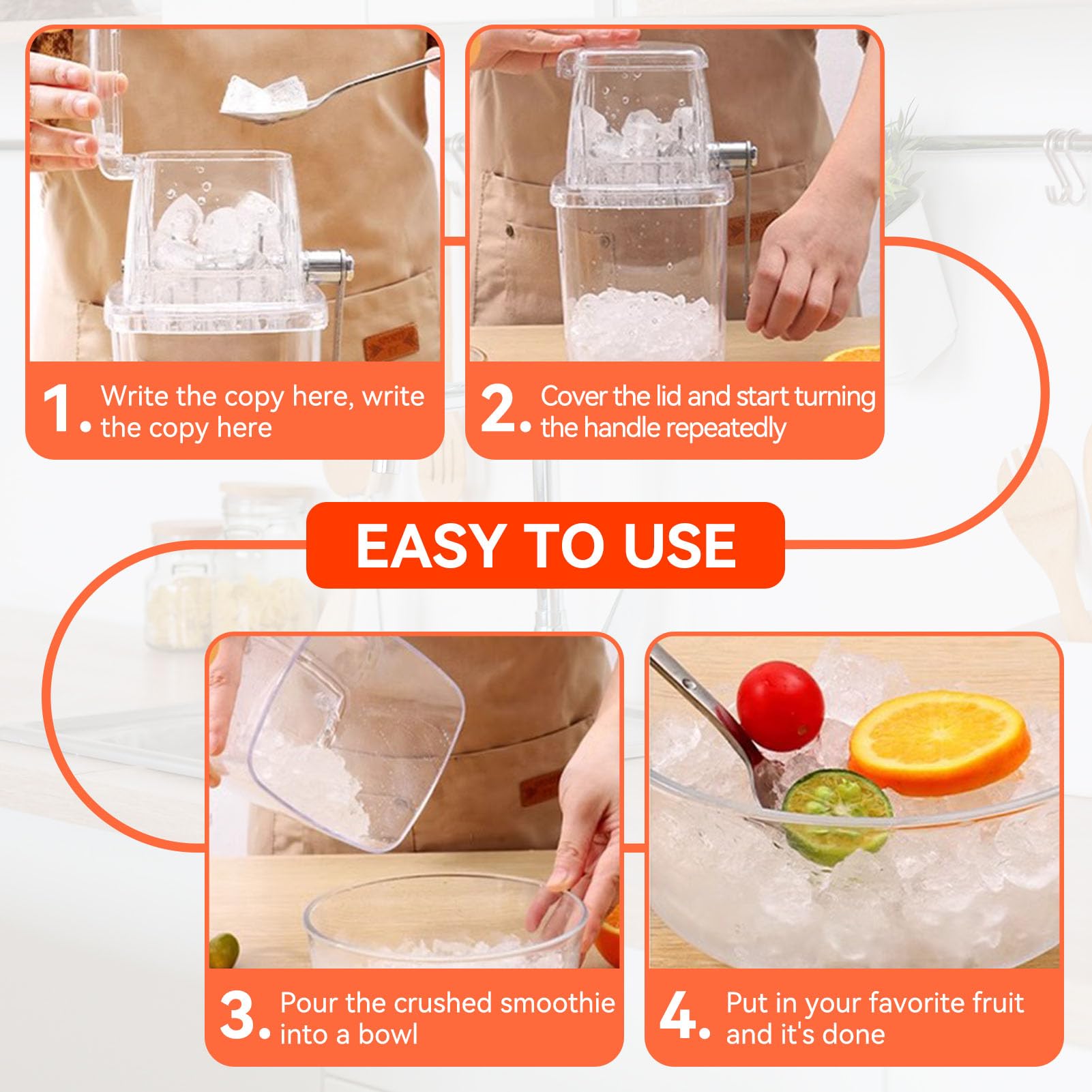 1. Write the copy here, write the copy here

2. Cover the lid and start turning the handle repeatedly

EASY TO USE

3. Pour the crushed smoothie into a bowl

4. Put in your favorite fruit and it's done