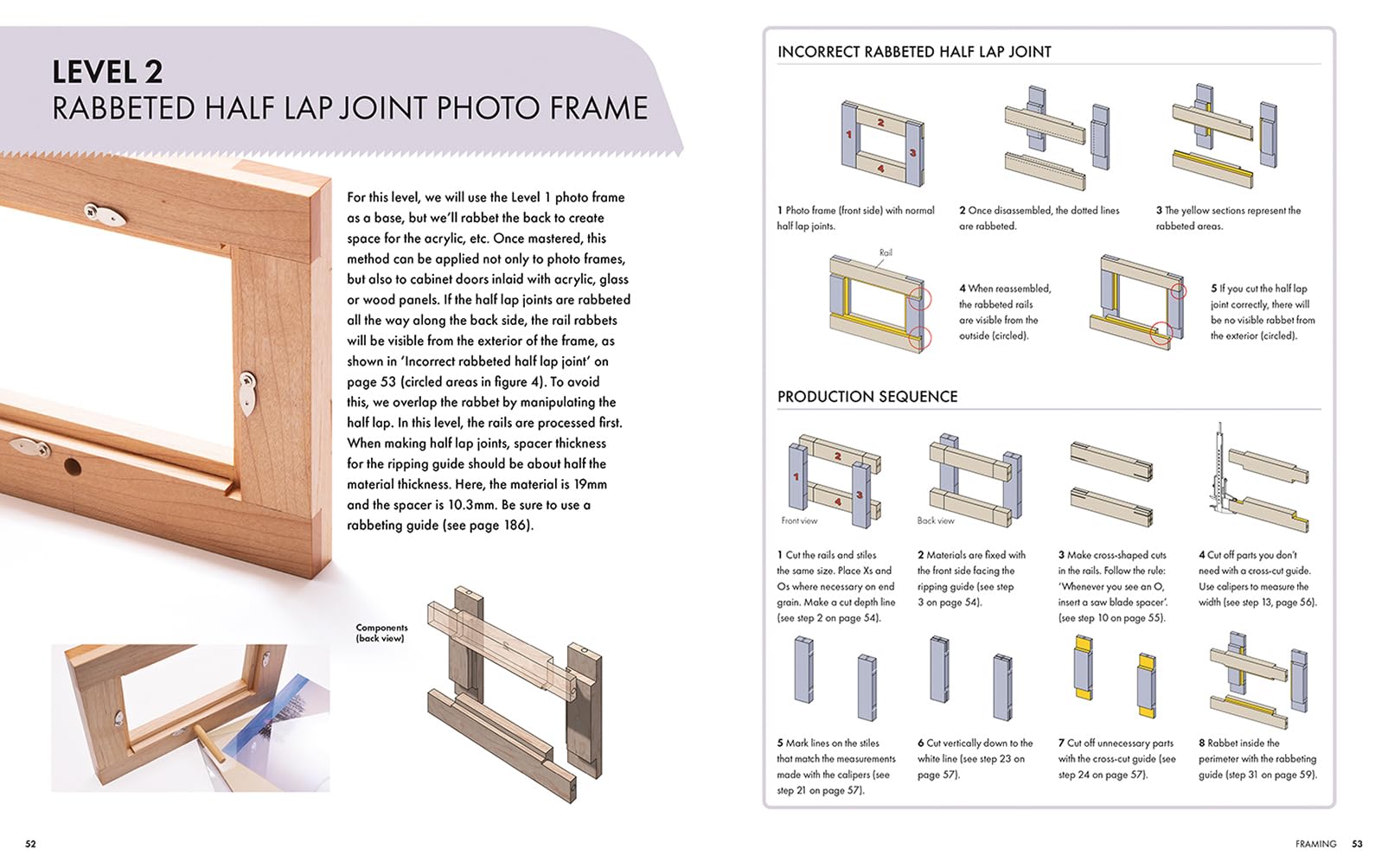 LEVEL 2
RABBETED HALF LAP JOINT PHOTO FRAME

For this level, we will use the Level 1 photo frame as a base, but we'll rabbet the back to create space for the acrylic, etc. Once mastered, this method can be applied not only to photo frames, but also to cabinet doors inlaid with acrylic, glass or wood panels. If the half lap joints are rabbeted all the way along the back side, the rail rabbets will be visible from the exterior of the frame, as shown in 'Incorrect rabbeted half lap joint' on page 53 (circled areas in figure 4). To avoid this, we overlap the rabbet by manipulating the half lap. In this level, the rails are processed first. When making half lap joints, spacer thickness for the ripping guide should be about half the material thickness. Here, the material is 19mm and the spacer is 10.3mm. Be sure to use a rabbeting guide (see page 186).

Components (back view)

52

INCORRECT RABBETED HALF LAP JOINT

2
1
3
4

1 Photo frame (front side) with normal half lap joints.

2 Once disassembled, the dotted lines are rabbeted.

3 The yellow sections represent the rabbeted areas.

Rail

4 When reassembled, the rabbeted rails are visible from the outside (circled).

5 If you cut the half lap joint correctly, there will be no visible rabbet from the exterior (circled).

PRODUCTION SEQUENCE

2
1
3
4
Front view

Back view

1 Cut the rails and stiles the same size. Place Xs and Os where necessary on end grain. Make a cut depth line (see step 2 on page 54).

2 Materials are fixed with the front side facing the ripping guide (see step 3 on page 54).

3 Make cross-shaped cuts in the rails. Follow the rule: 'Whenever you see an O, insert a saw blade spacer'. (see step 10 on page 55).

4 Cut off parts you don't need with a cross-cut guide. Use calipers to measure the width (see step 13, page 56).

5 Mark lines on the stiles that match the measurements made with the calipers (see step 21 on page 57).

6 Cut vertically down to the white line (see step 23 on page 57).

7 Cut off unnecessary parts with the cross-cut guide (see step 24 on page 57).

8 Rabbet inside the perimeter with the rabbeting guide (step 31 on page 59).

FRAMING 53