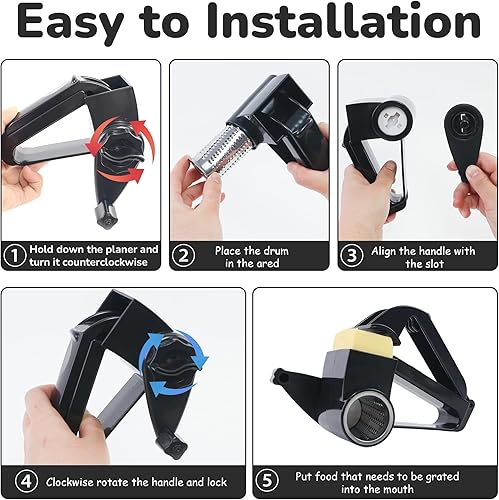 Easy to Installation

1 Hold down the planer and turn it counterclockwise

2 Place the drum in the ared

3 Align the handle with the slot

4 Clockwise rotate the handle and lock

5 Put food that needs to be grated into the mouth