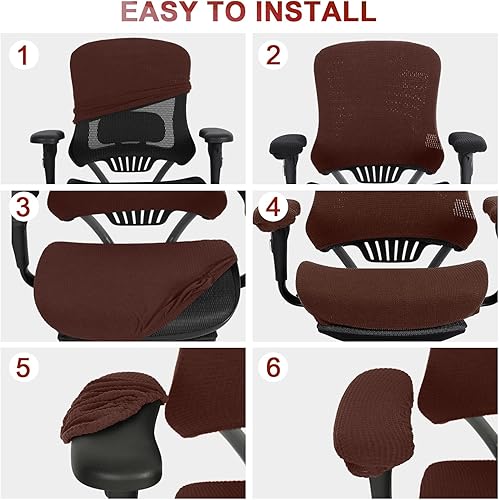 EASY TO INSTALL

1

2

3

4

5

6