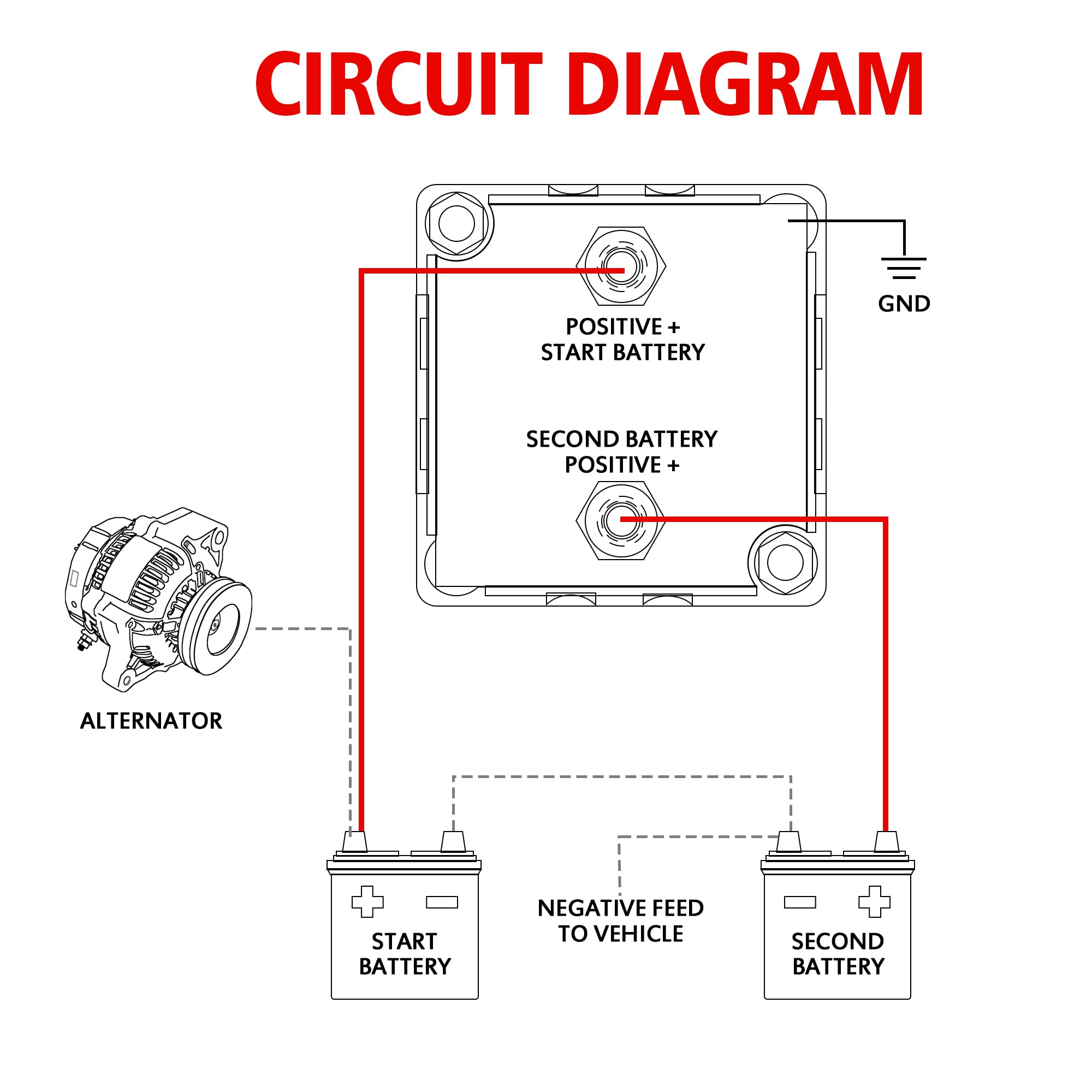 CIRCUIT DIAGRAM

GND

POSITIVE +
START BATTERY

SECOND BATTERY
POSITIVE +

ALTERNATOR

START
BATTERY

NEGATIVE FEED
TO VEHICLE

SECOND
BATTERY