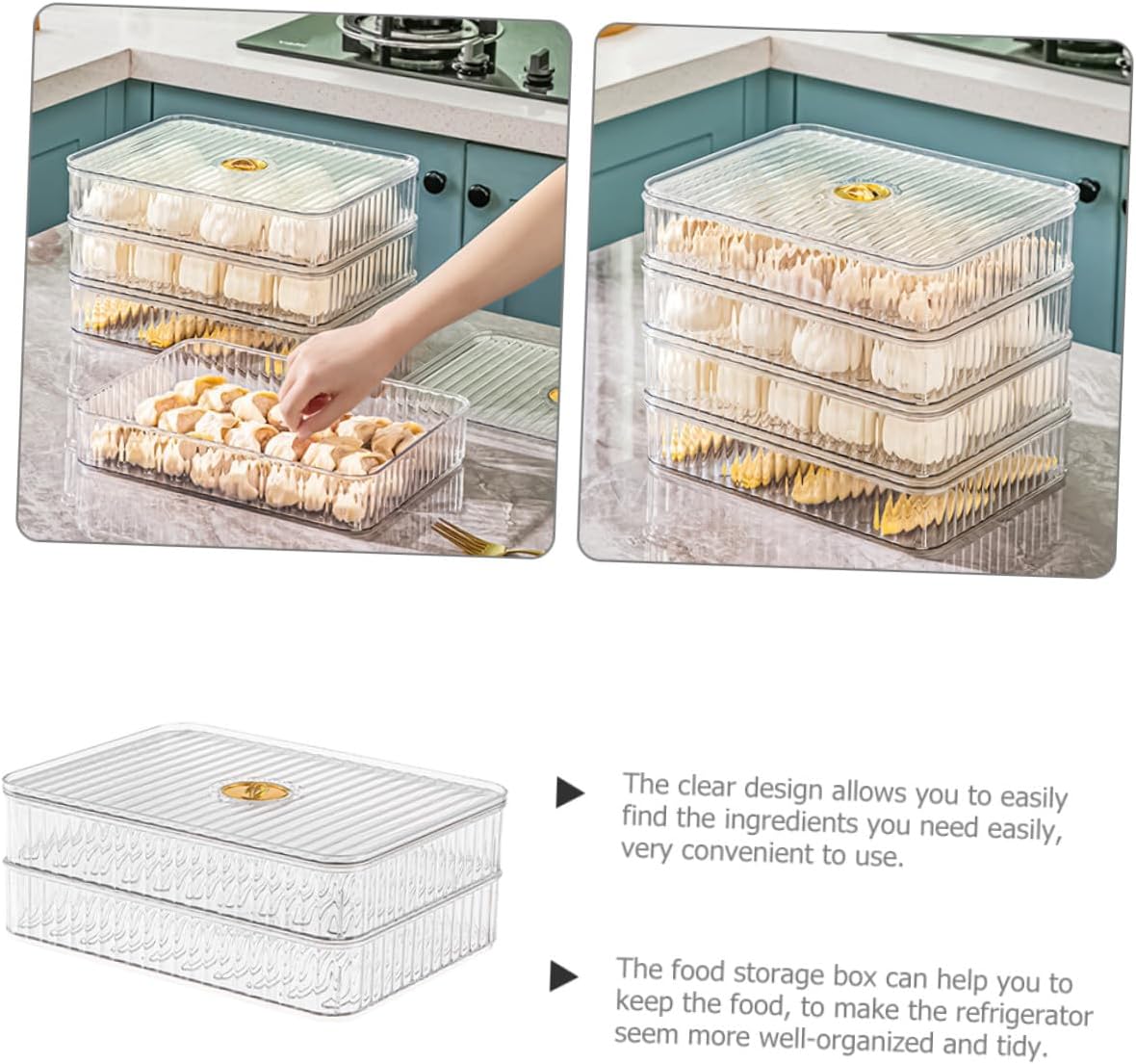 The clear design allows you to easily find the ingredients you need easily, very convenient to use.

The food storage box can help you to keep the food, to make the refrigerator seem more well-organized and tidy.