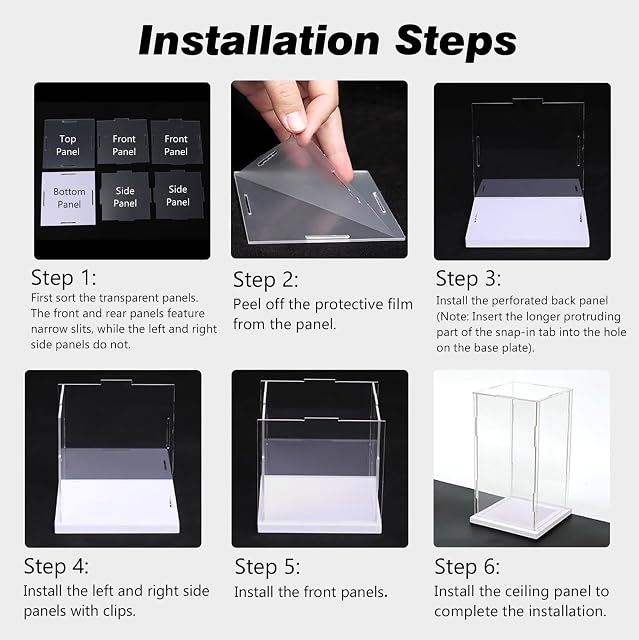 Installation Steps

Top Panel

Front Panel

Front Panel

Bottom Panel

Side Panel

Side Panel

Step 1:
First sort the transparent panels. The front and rear panels feature narrow slits, while the left and right side panels do not.

Step 2:
Peel off the protective film from the panel.

Step 3:
Install the perforated back panel (Note: Insert the longer protruding part of the snap-in tab into the hole on the base plate).

Step 4:
Install the left and right side panels with clips.

Step 5:
Install the front panels.

Step 6:
Install the ceiling panel to complete the installation.