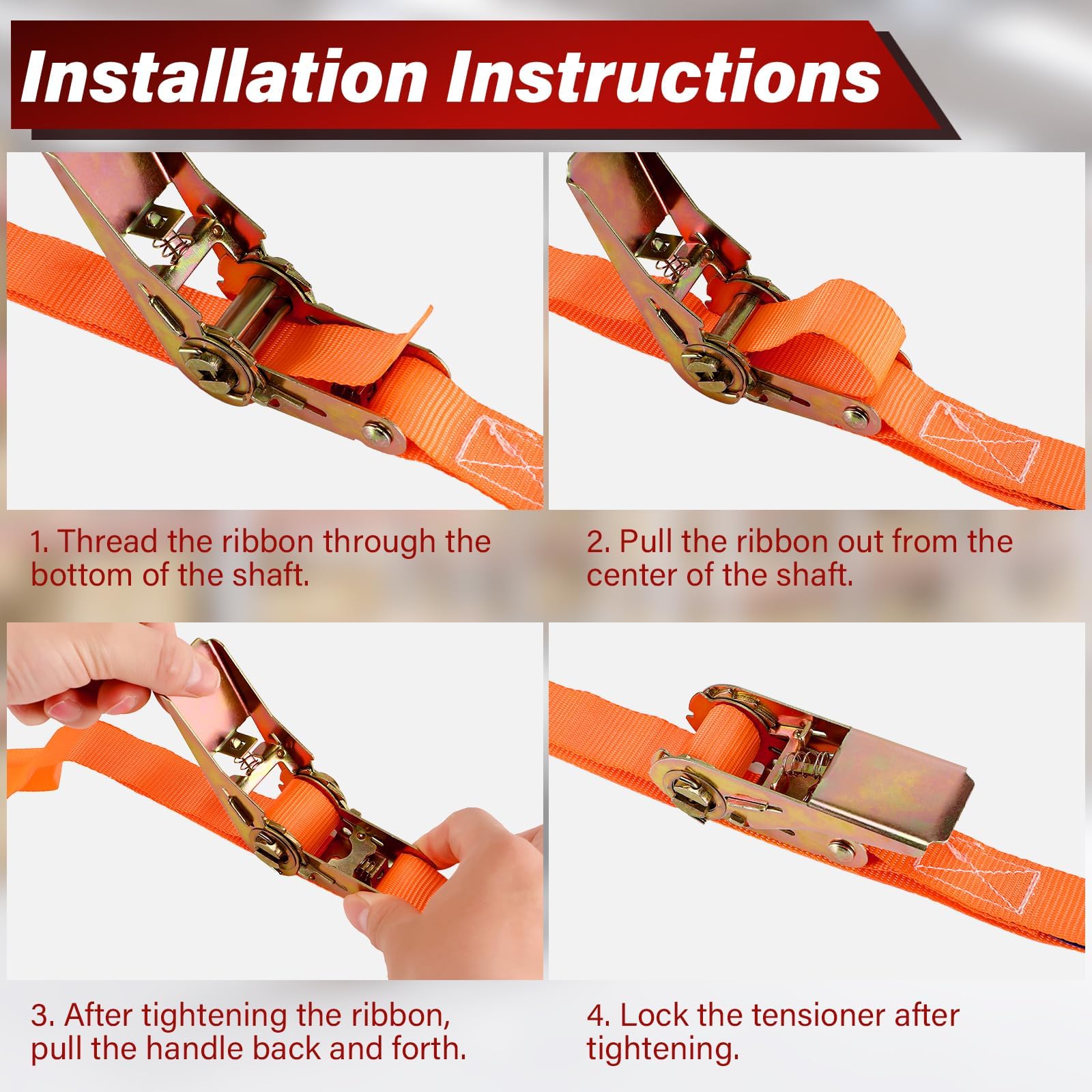 Installation Instructions

1. Thread the ribbon through the bottom of the shaft.

2. Pull the ribbon out from the center of the shaft.

3. After tightening the ribbon, pull the handle back and forth.

4. Lock the tensioner after tightening.