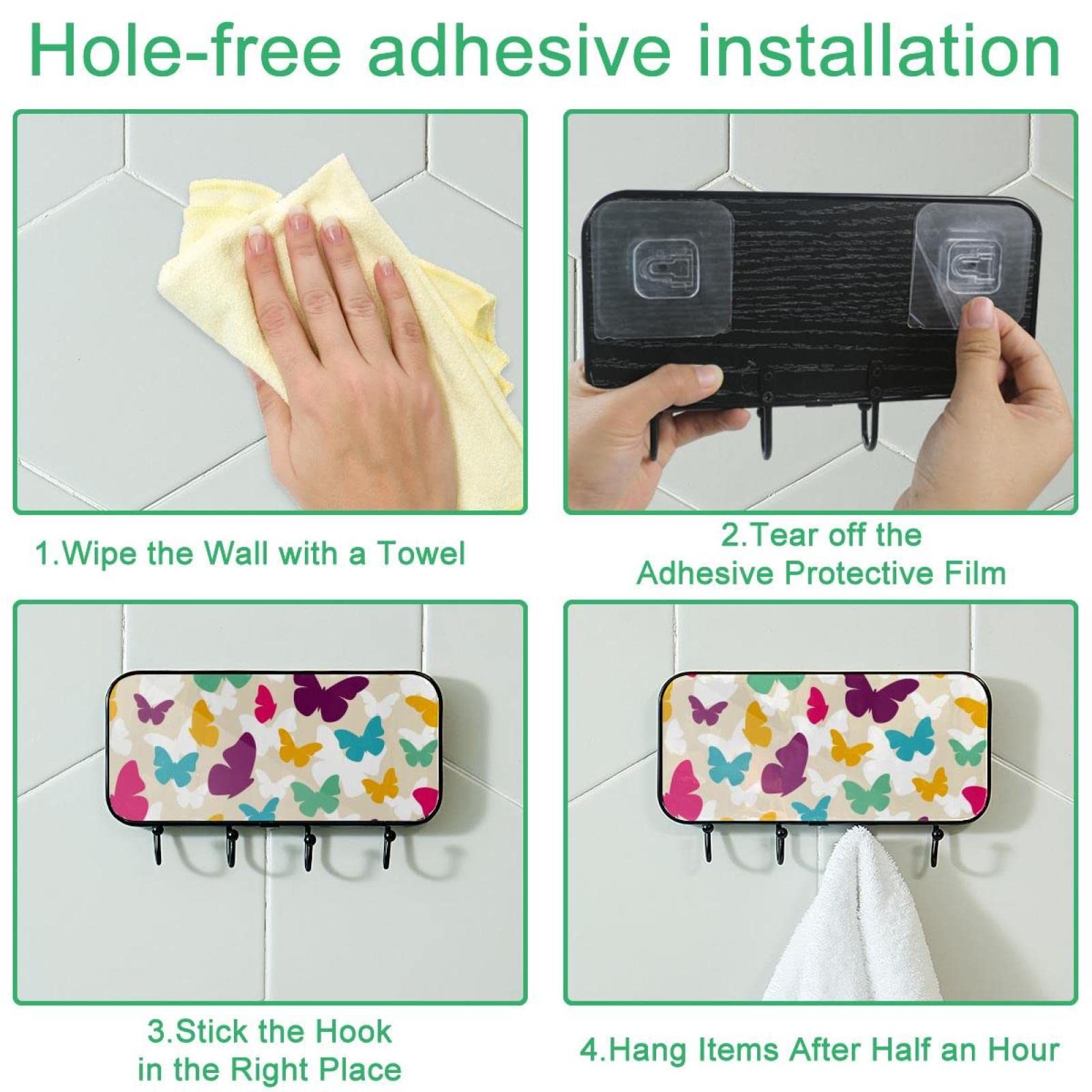 Hole-free adhesive installation

1.Wipe the Wall with a Towel

2.Tear off the Adhesive Protective Film

3.Stick the Hook in the Right Place

4.Hang Items After Half an Hour