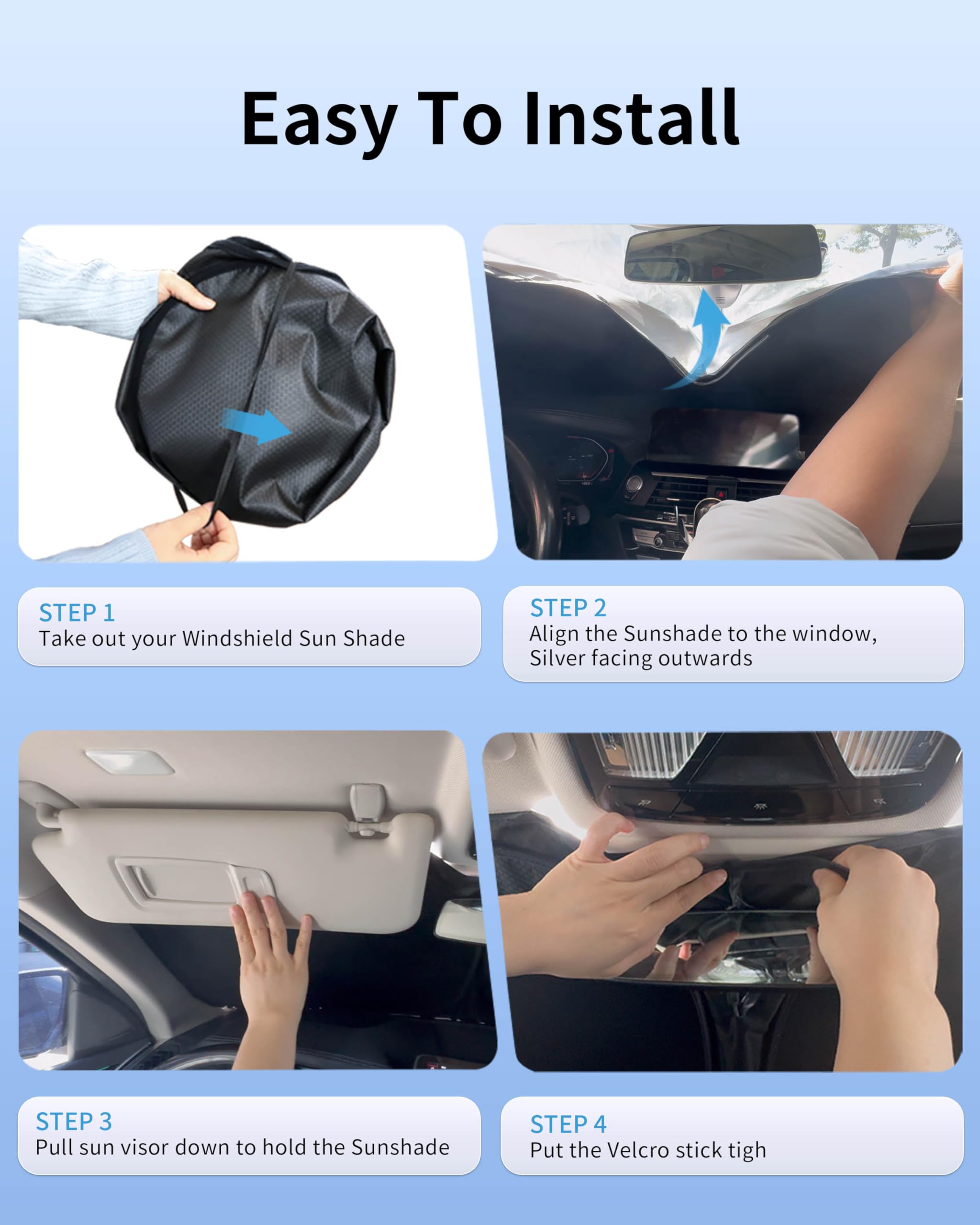 Easy To Install

STEP 1
Take out your Windshield Sun Shade

STEP 2
Align the Sunshade to the window, Silver facing outwards

STEP 3
Pull sun visor down to hold the Sunshade

STEP 4
Put the Velcro stick tigh