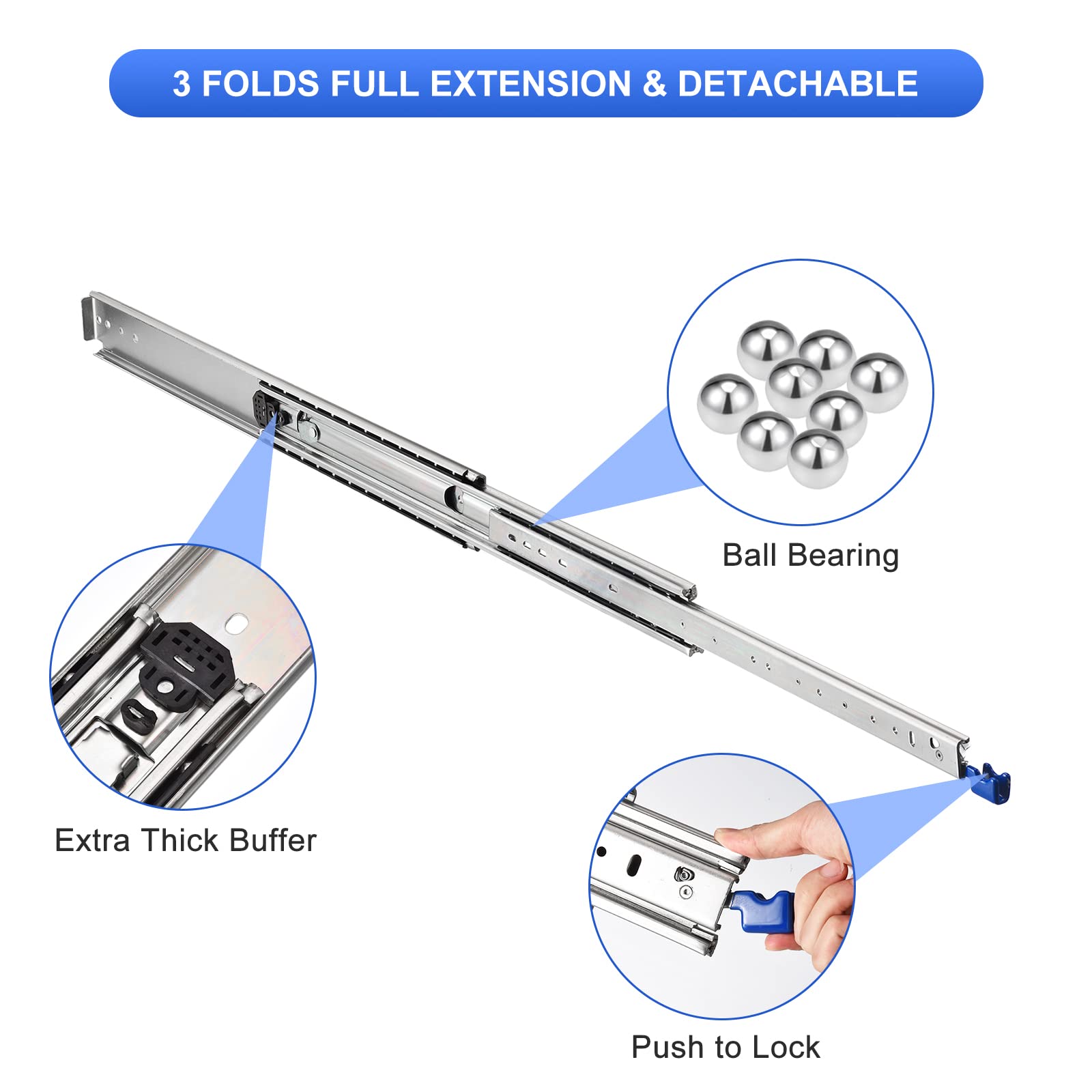 3 FOLDS FULL EXTENSION & DETACHABLE

Ball Bearing

Extra Thick Buffer

Push to Lock