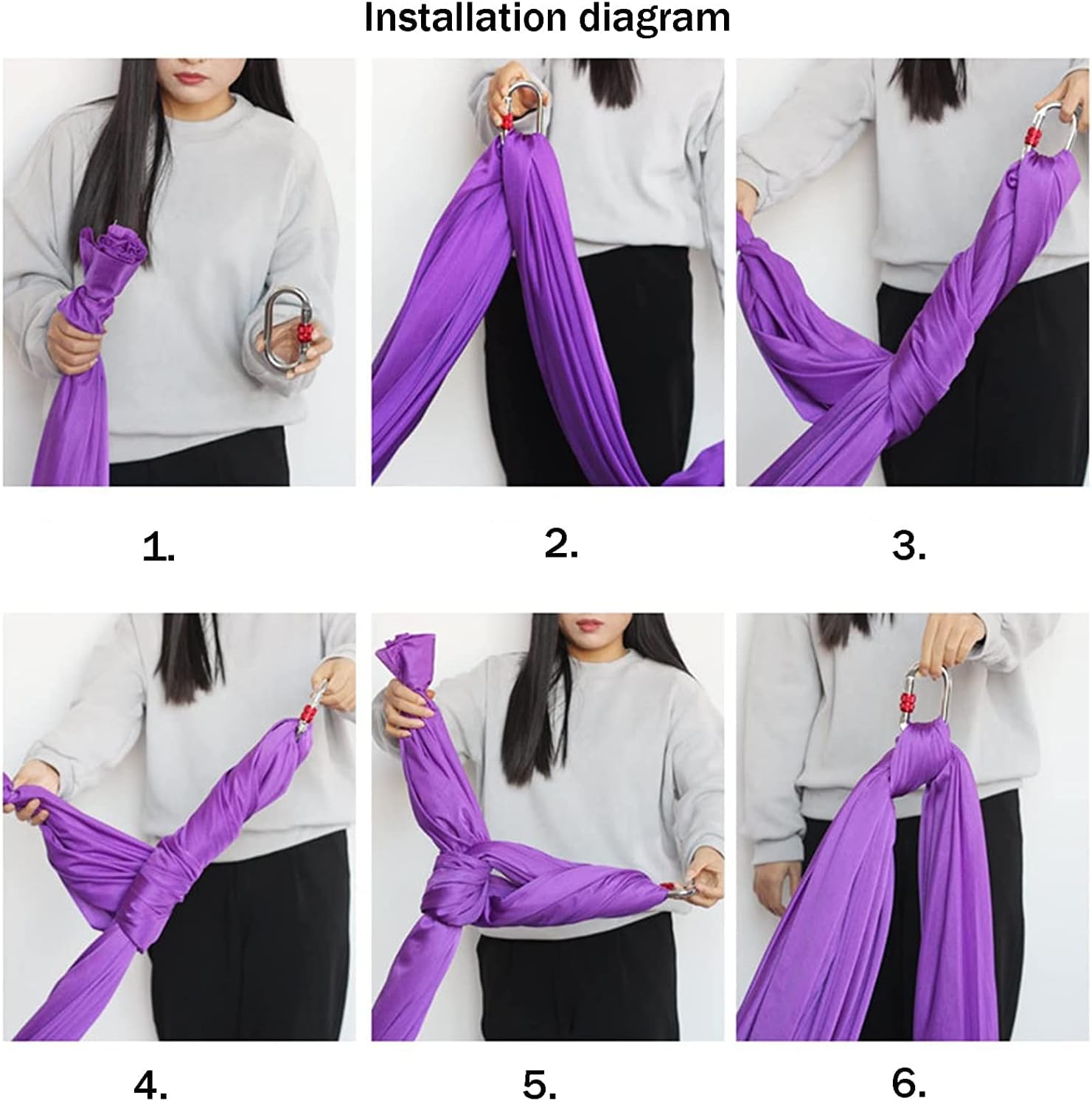 Installation diagram

1.

2.

3.

4.

5.

6.