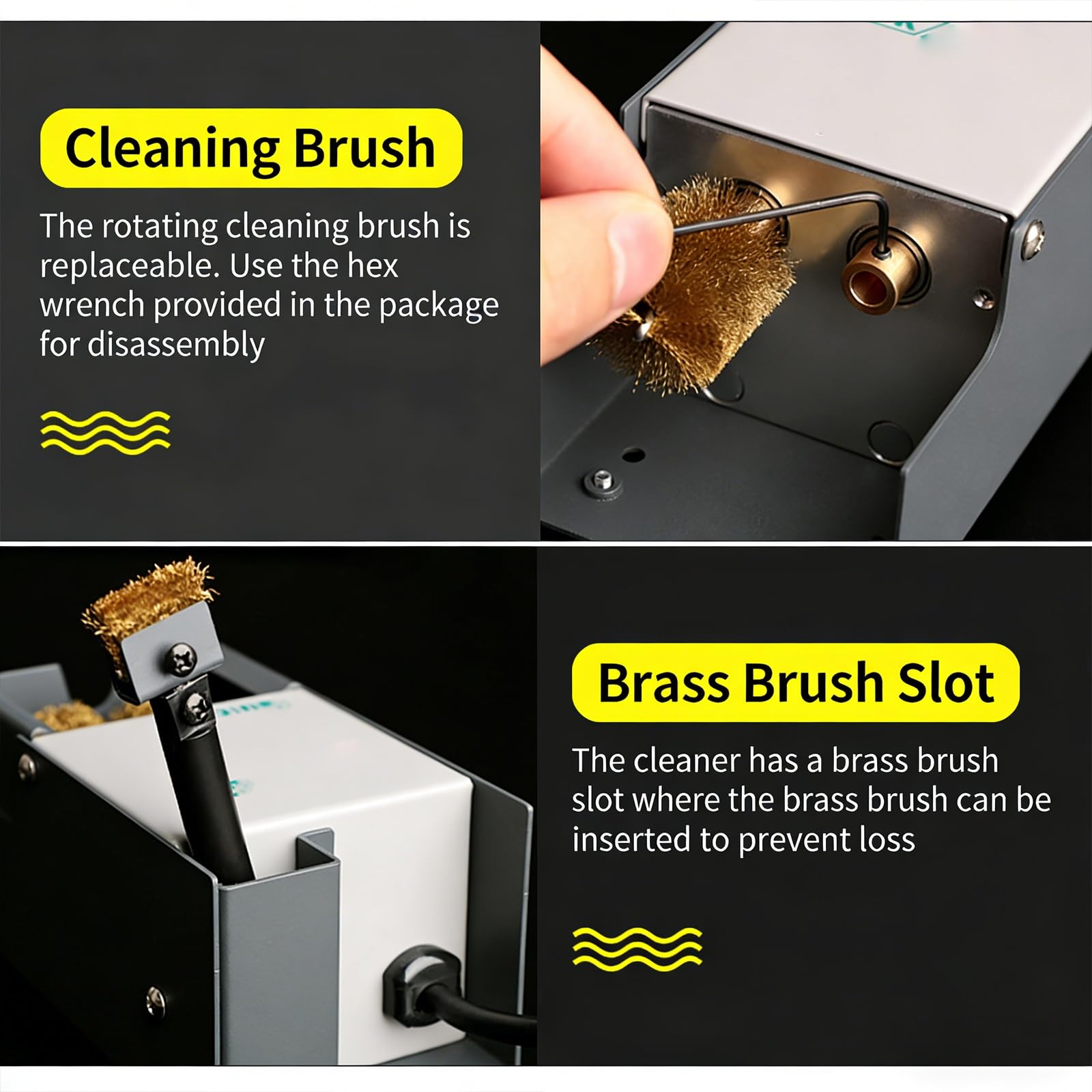 Cleaning Brush

The rotating cleaning brush is replaceable. Use the hex wrench provided in the package for disassembly

Brass Brush Slot

The cleaner has a brass brush slot where the brass brush can be inserted to prevent loss