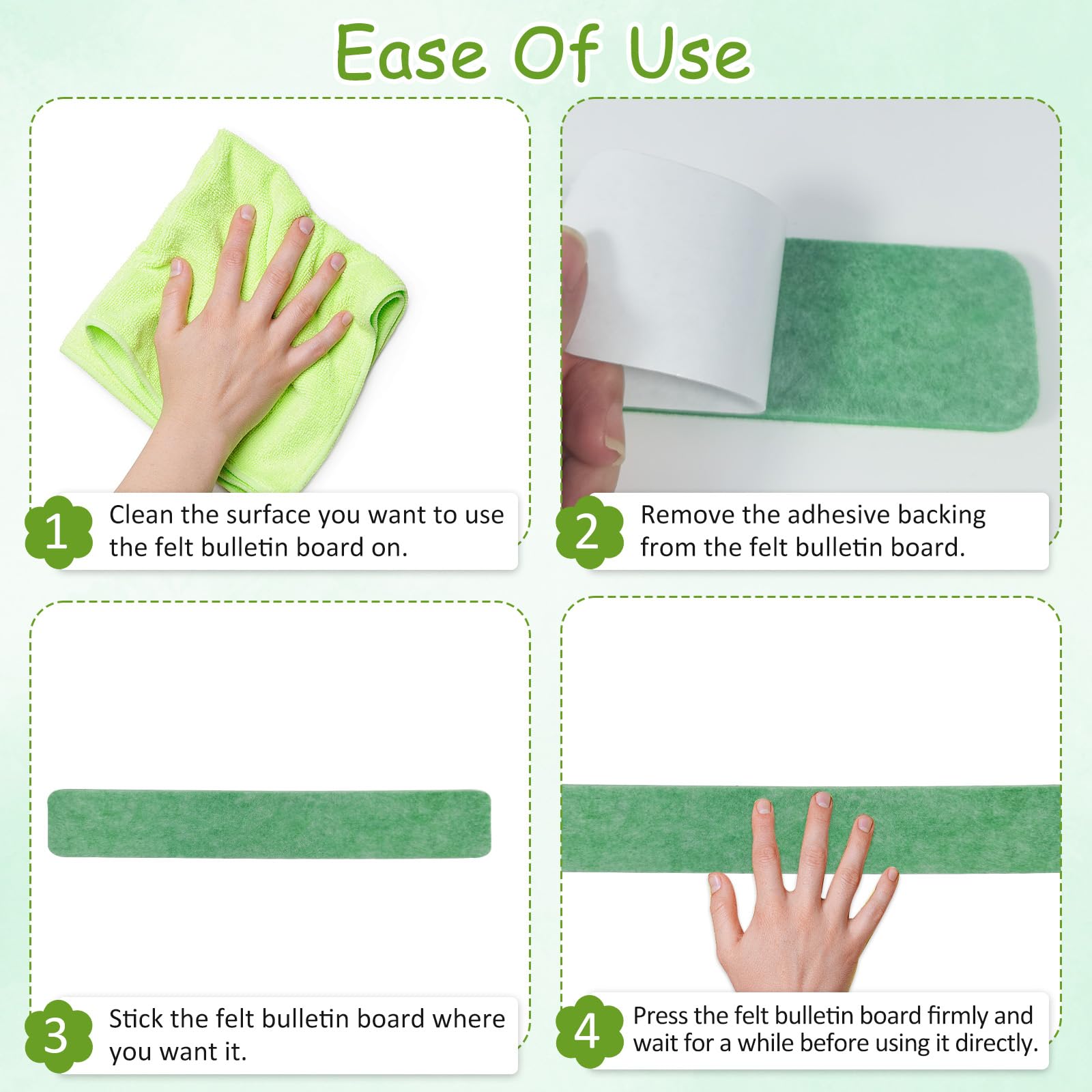 Ease Of Use

1 Clean the surface you want to use the felt bulletin board on.

2 Remove the adhesive backing from the felt bulletin board.

3 Stick the felt bulletin board where you want it.

4 Press the felt bulletin board firmly and wait for a while before using it directly.