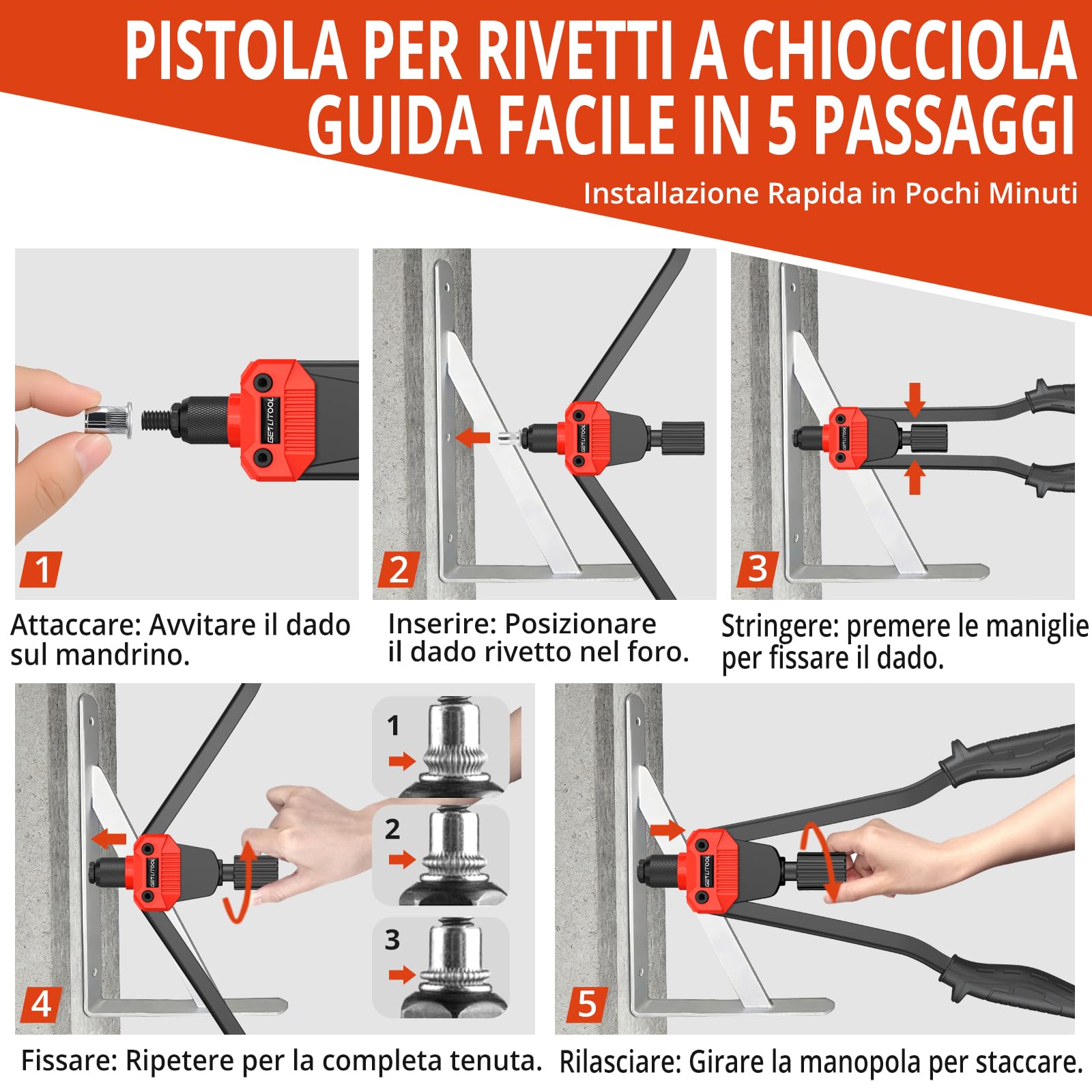 PISTOLA PER RIVETTI A CHIOCCIOLA
GUIDA FACILE IN 5 PASSAGGI

Installazione Rapida in Pochi Minuti

GETLITOOL

1

Attaccare: Avvitare il dado sul mandrino.

GETLITOOL

2

Inserire: Posizionare il dado rivetto nel foro.

GETLITOOL

3

Stringere: premere le maniglie per fissare il dado.

GETLITOOL

1

2

3

4

Fissare: Ripetere per la completa tenuta.

GETLITOOL

5

Rilasciare: Girare la manopola per staccare.