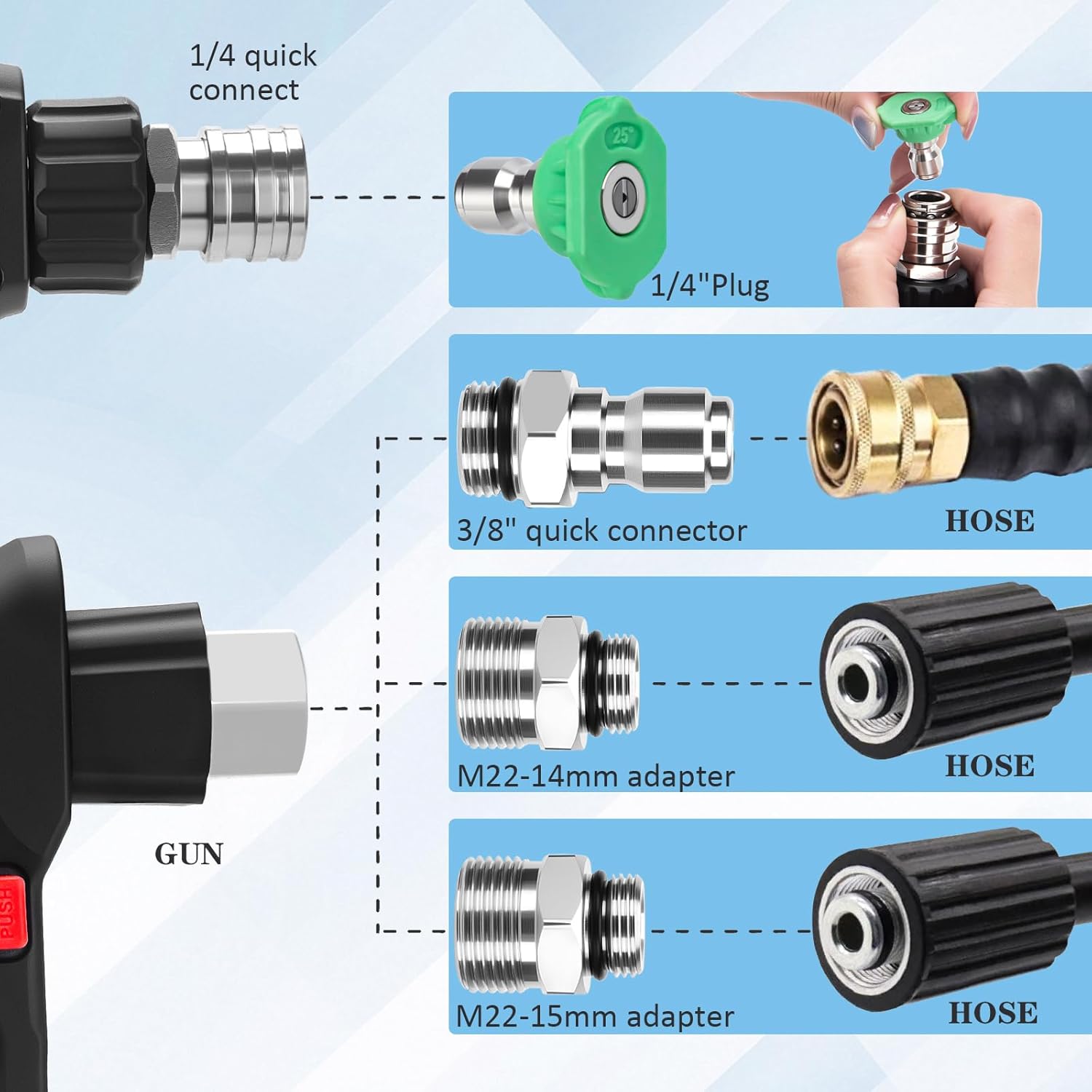 1/4 quick connect

25°

1/4"Plug

3/8" quick connector

HOSE

M22-14mm adapter

HOSE

GUN

PUSH

M22-15mm adapter

HOSE