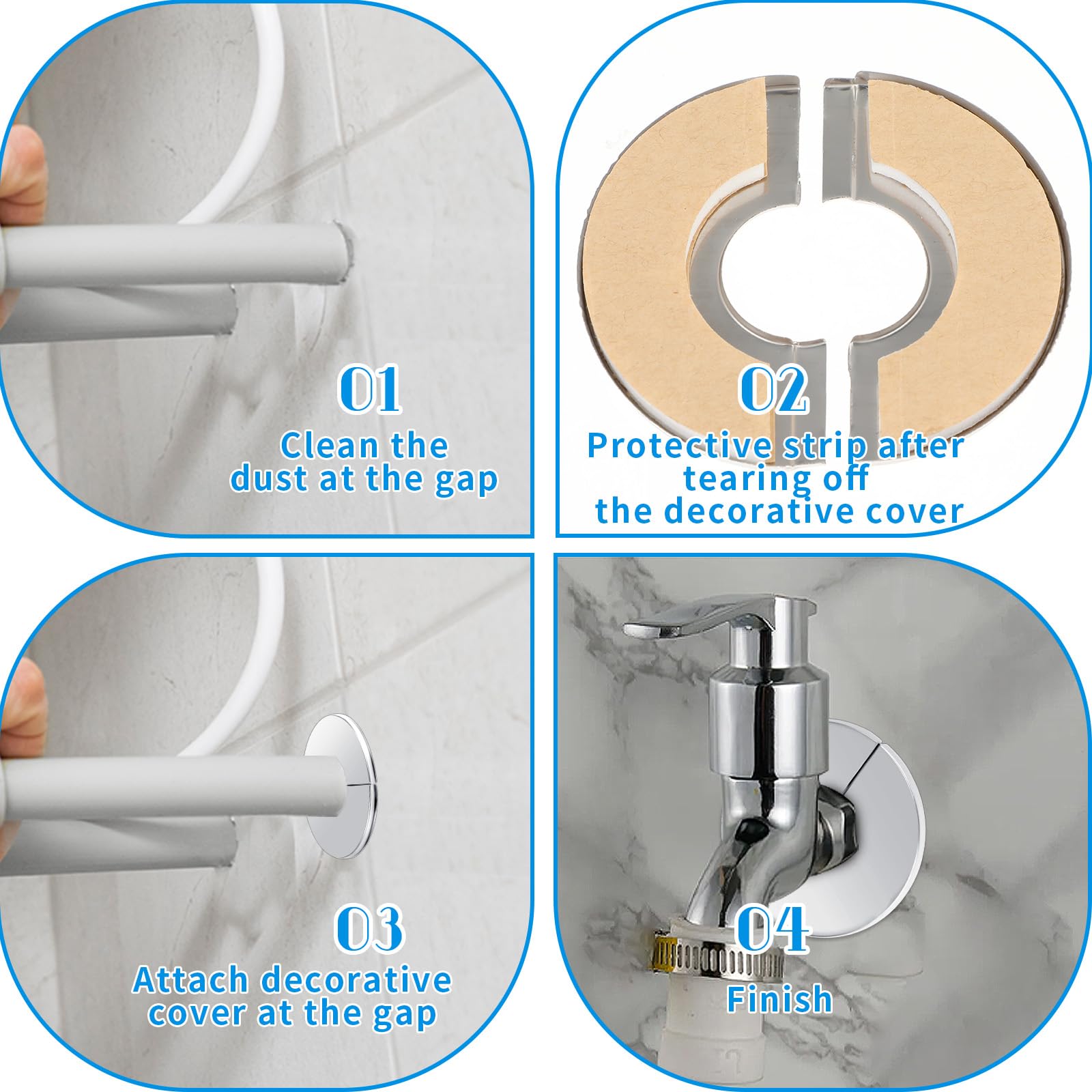 01
Clean the dust at the gap

02
Protective strip after tearing off the decorative cover

03
Attach decorative cover at the gap

04
Finish